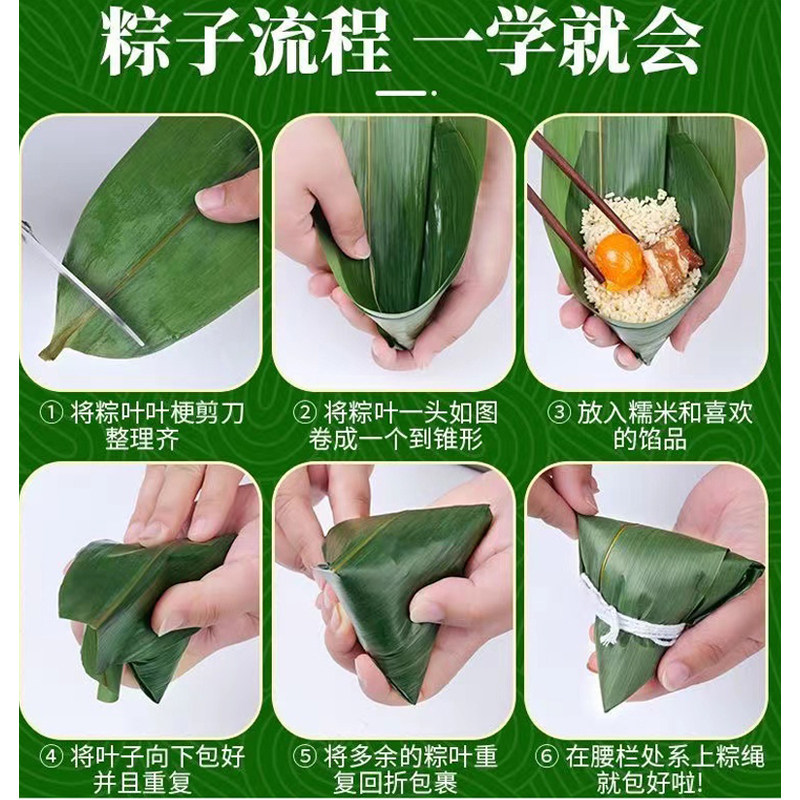 粽子流程 一学就会

① 将粽叶叶梗剪刀整理齐

② 将粽叶一头如图卷成一个到锥形

③ 放入糯米和喜欢的馅品

④ 将叶子向下包好并且重复

⑤ 将多余的粽叶重复回折包裹

⑥ 在腰栏处系上粽绳就包好啦!