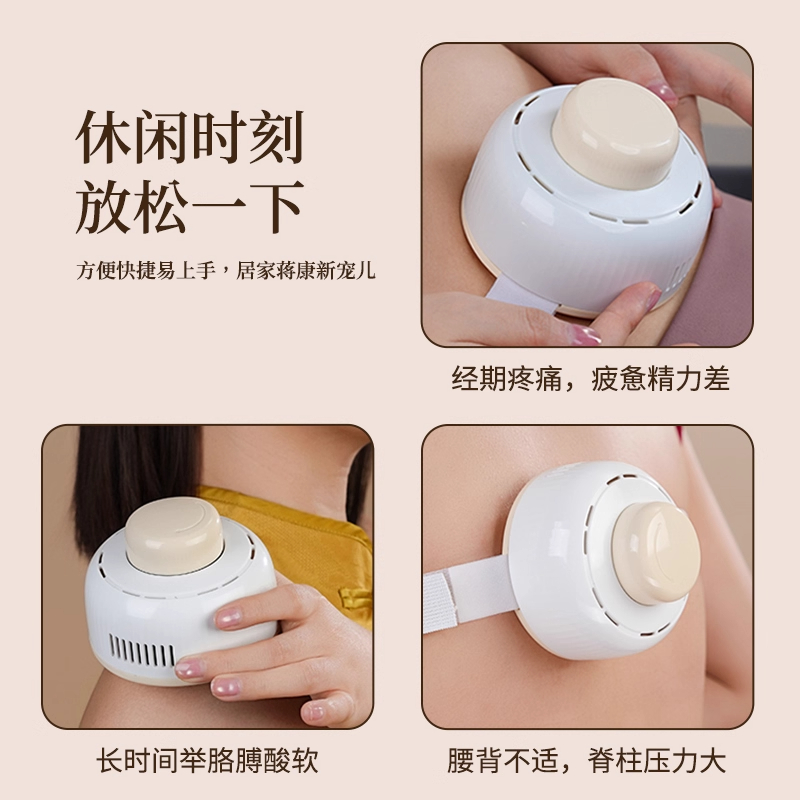 休闲时刻
放松一下

方便快捷易上手，居家蒋康新宠儿

经期疼痛，疲惫精力差

长时间举胳膊酸软

腰背不适，脊柱压力大