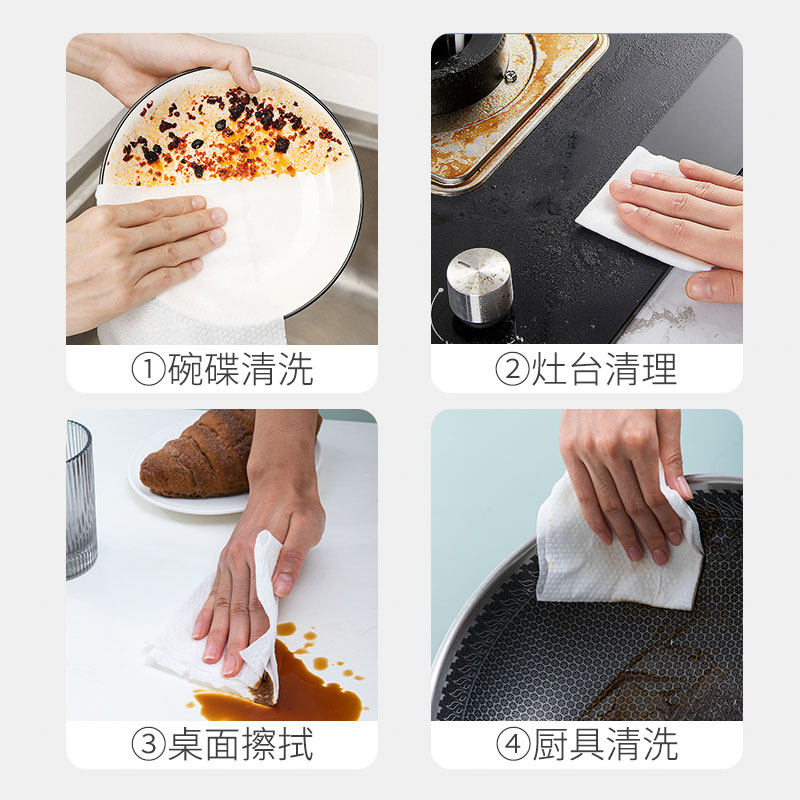 ①碗碟清洗

②灶台清理

③桌面擦拭

④厨具清洗