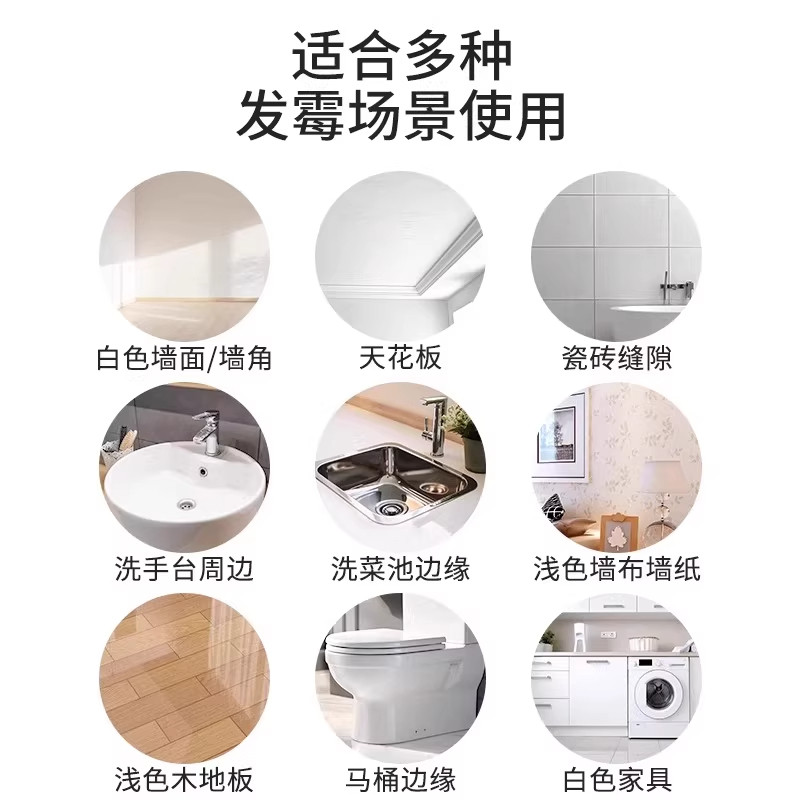 适合多种
发霉场景使用

白色墙面/墙角

天花板

瓷砖缝隙

洗手台周边

洗菜池边缘

浅色墙布墙纸

浅色木地板

马桶边缘

白色家具