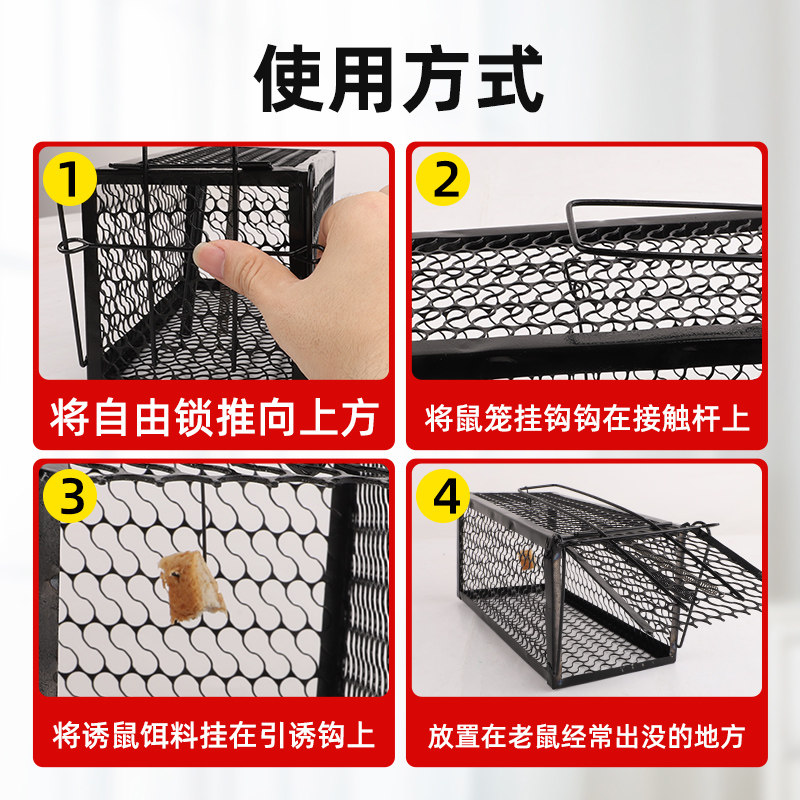 使用方式

1
将自由锁推向上方

2
将鼠笼挂钩钩在接触杆上

3
将诱鼠饵料挂在引诱钩上

4
放置在老鼠经常出没的地方