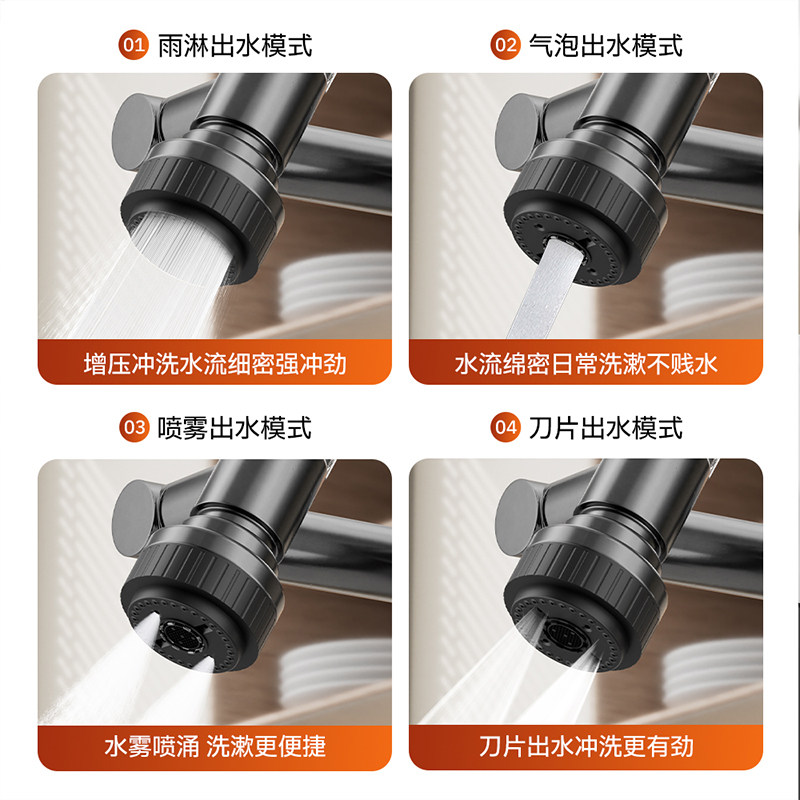 01 雨淋出水模式

增压冲洗水流细密强冲劲

02 气泡出水模式

水流绵密日常洗漱不贱水

03 喷雾出水模式

水雾喷涌 洗漱更便捷

04 刀片出水模式

刀片出水冲洗更有劲