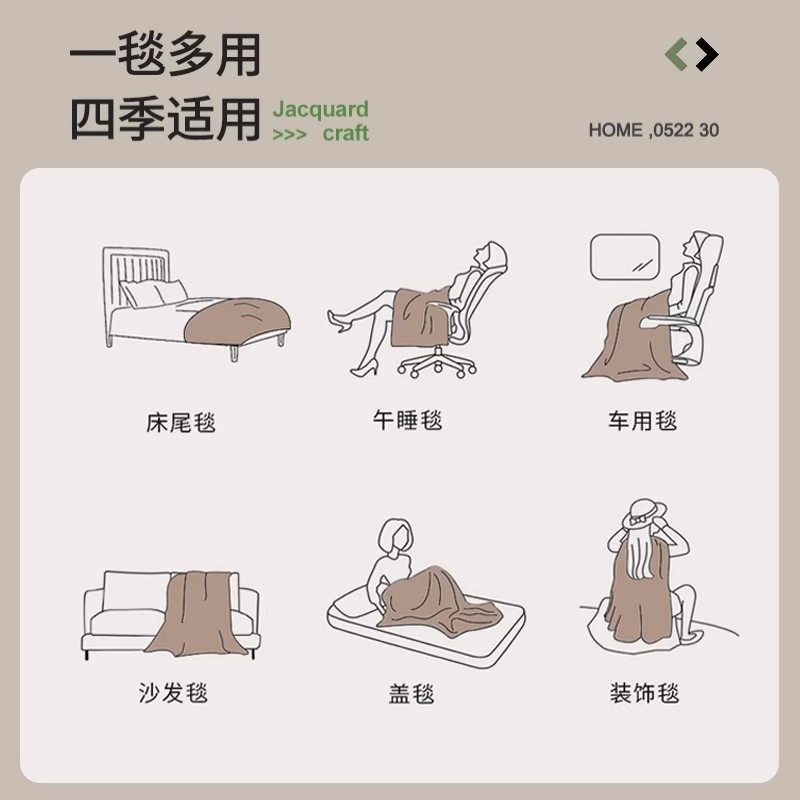 一毯多用
四季适用 Jacquard
>>> craft

HOME ,0522 30

床尾毯

午睡毯

车用毯

沙发毯

盖毯

装饰毯