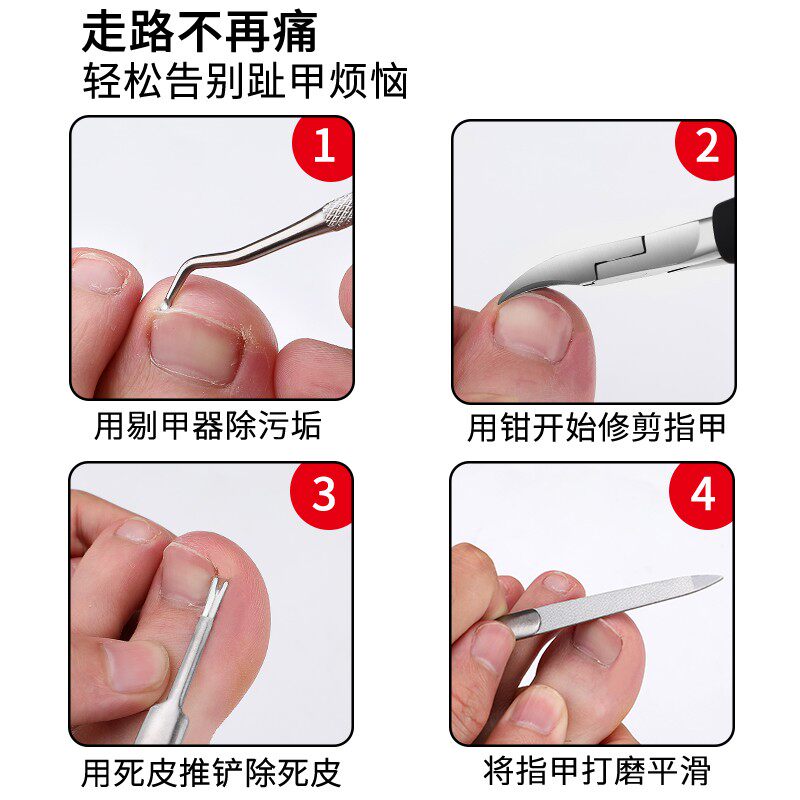 走路不再痛
轻松告别趾甲烦恼

1
用剔甲器除污垢

2
用钳开始修剪指甲

3
用死皮推铲除死皮

4
将指甲打磨平滑