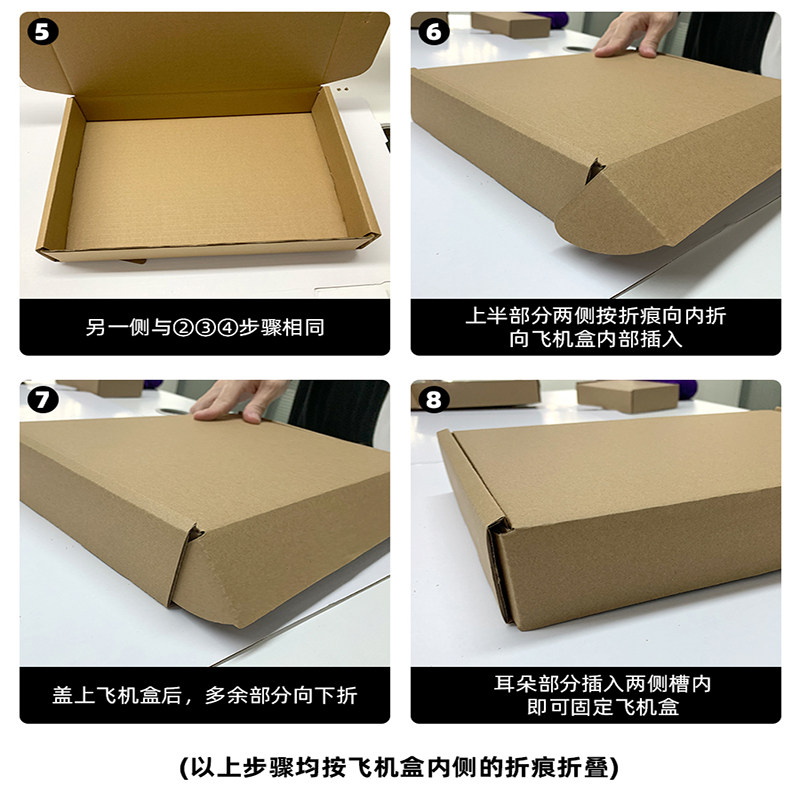 5

另一侧与②③④步骤相同

6

上半部分两侧按折痕向内折
向飞机盒内部插入

7

盖上飞机盒后，多余部分向下折

8

耳朵部分插入两侧槽内
即可固定飞机盒

(以上步骤均按飞机盒内侧的折痕折叠)