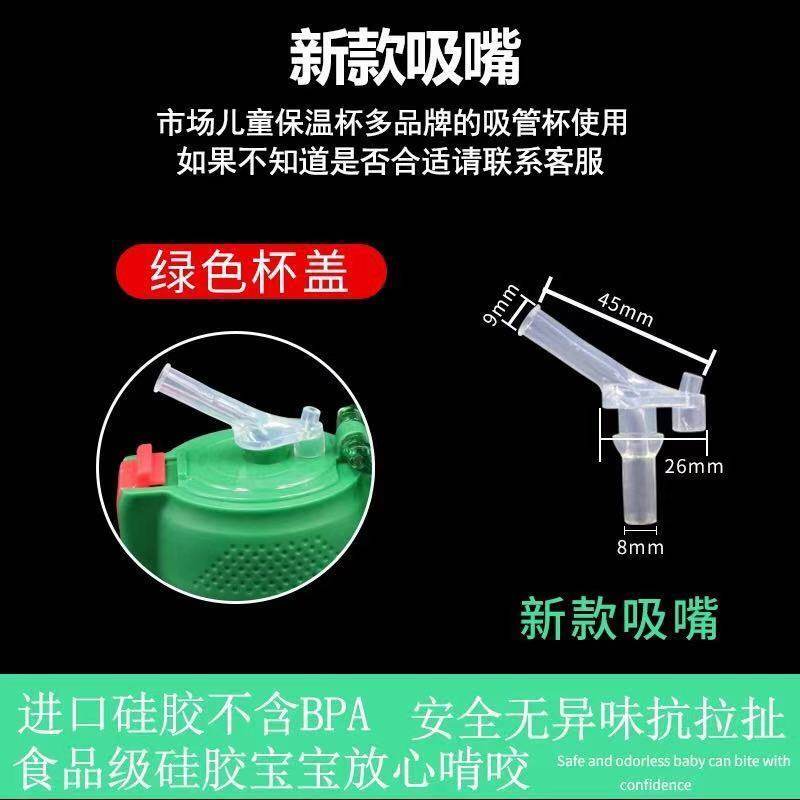 新款吸嘴

市场儿童保温杯多品牌的吸管杯使用
如果不知道是否合适请联系客服

绿色杯盖

9mm

45mm

26mm

8mm

新款吸嘴

进口硅胶不含BPA 安全无异味抗拉扯
食品级硅胶宝宝放心啃咬 Safe and odorless baby can bite with confidence