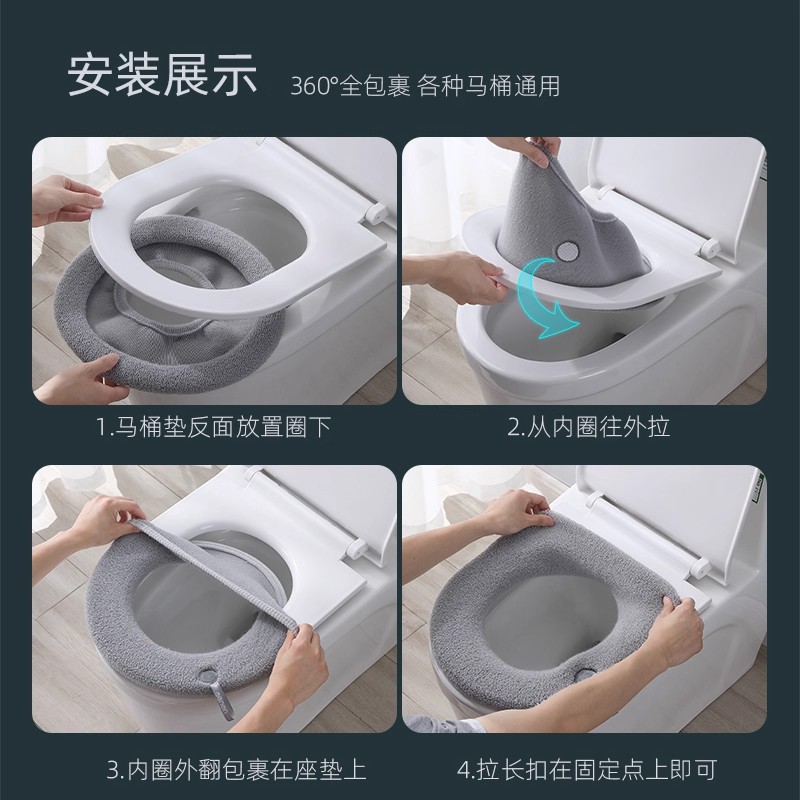 安装展示 360°全包裹 各种马桶通用

1.马桶垫反面放置圈下

2.从内圈往外拉

3.内圈外翻包裹在座垫上

4.拉长扣在固定点上即可