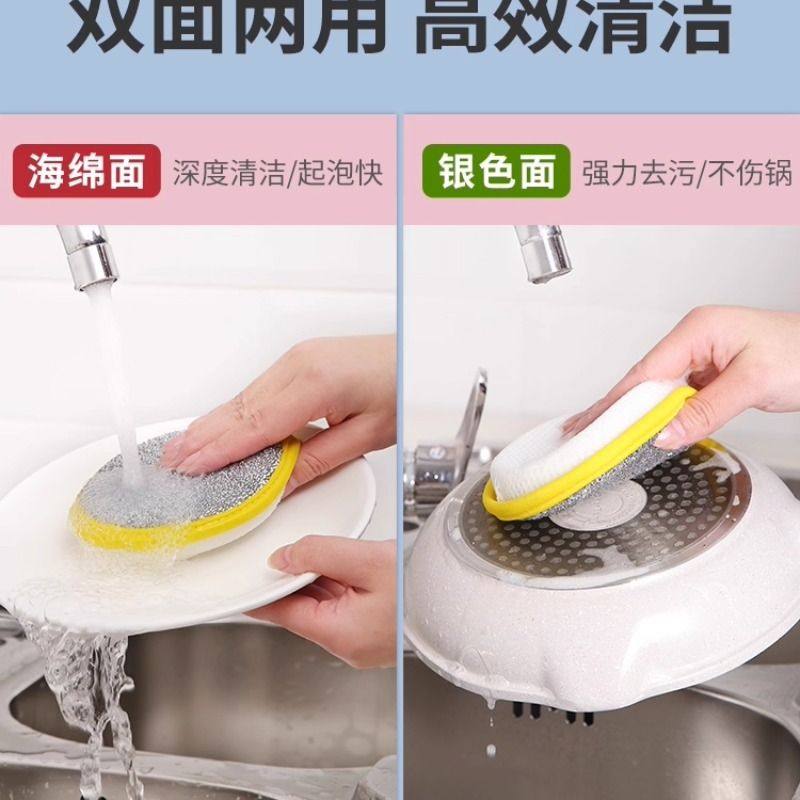 双面两用 高效清洁

海绵面 深度清洁/起泡快

银色面 强力去污/不伤锅