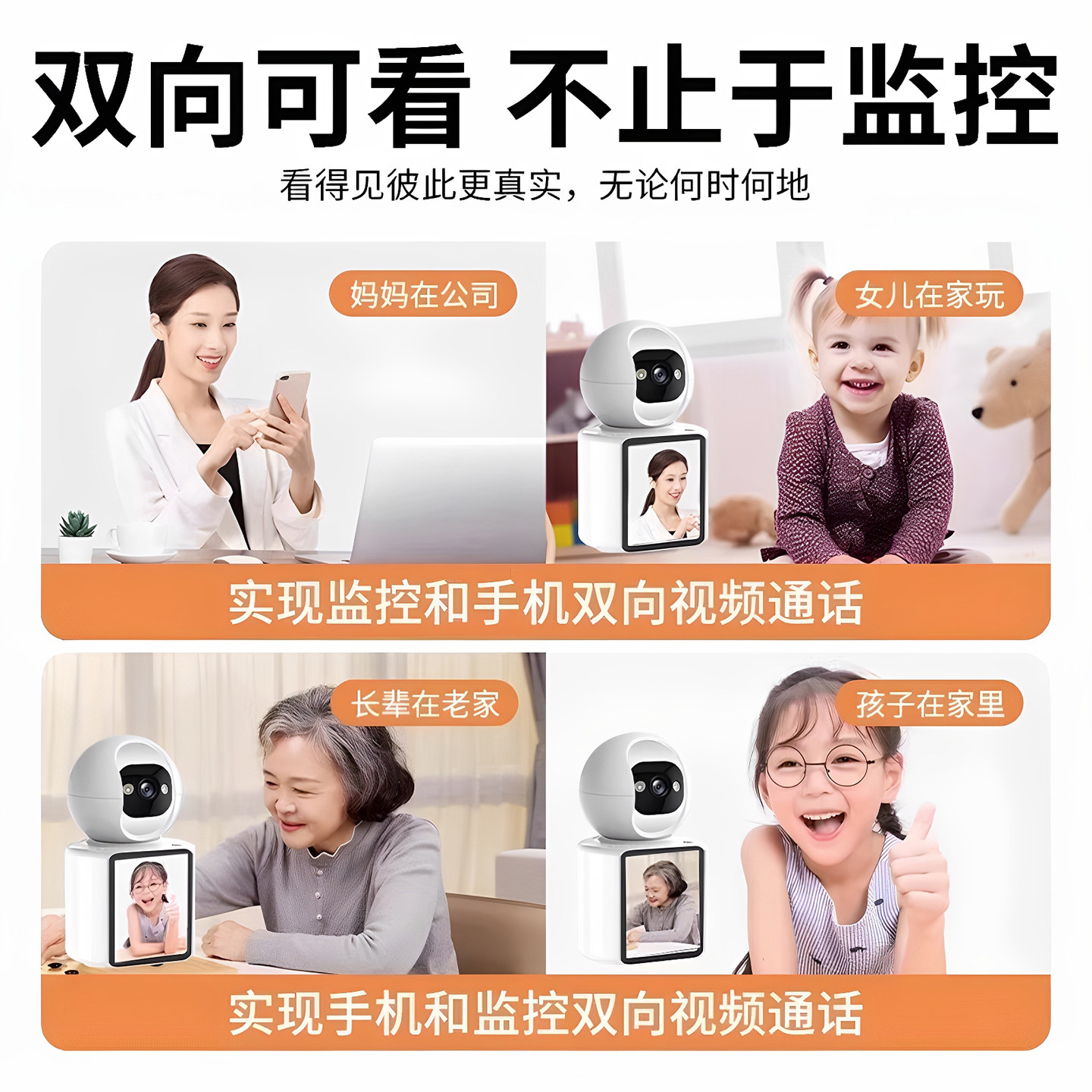 双向可看 不止于监控

看得见彼此更真实，无论何时何地

妈妈在公司

女儿在家玩

实现监控和手机双向视频通话

长辈在老家

孩子在家里

实现手机和监控双向视频通话