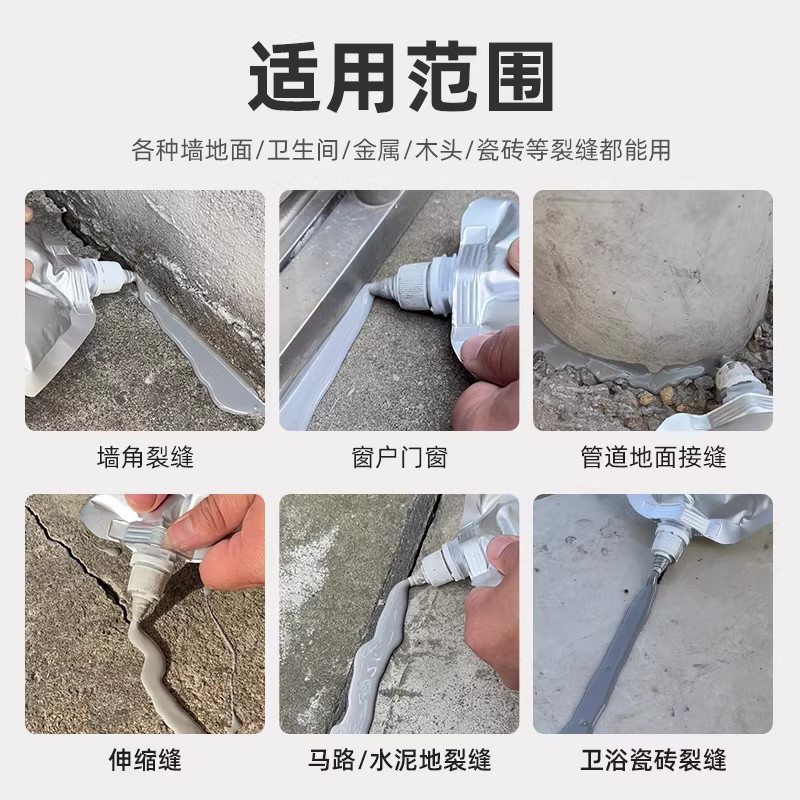 适用范围

各种墙地面/卫生间/金属/木头/瓷砖等裂缝都能用

墙角裂缝

窗户门窗

管道地面接缝

伸缩缝

马路/水泥地裂缝

卫浴瓷砖裂缝