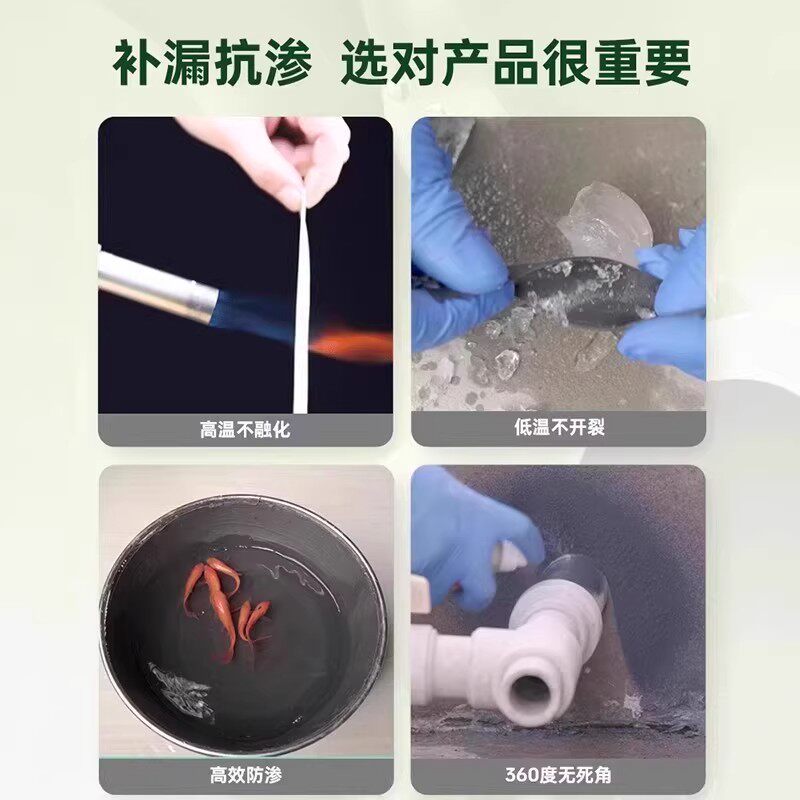 补漏抗渗 选对产品很重要

高温不融化

低温不开裂

高效防渗

360度无死角