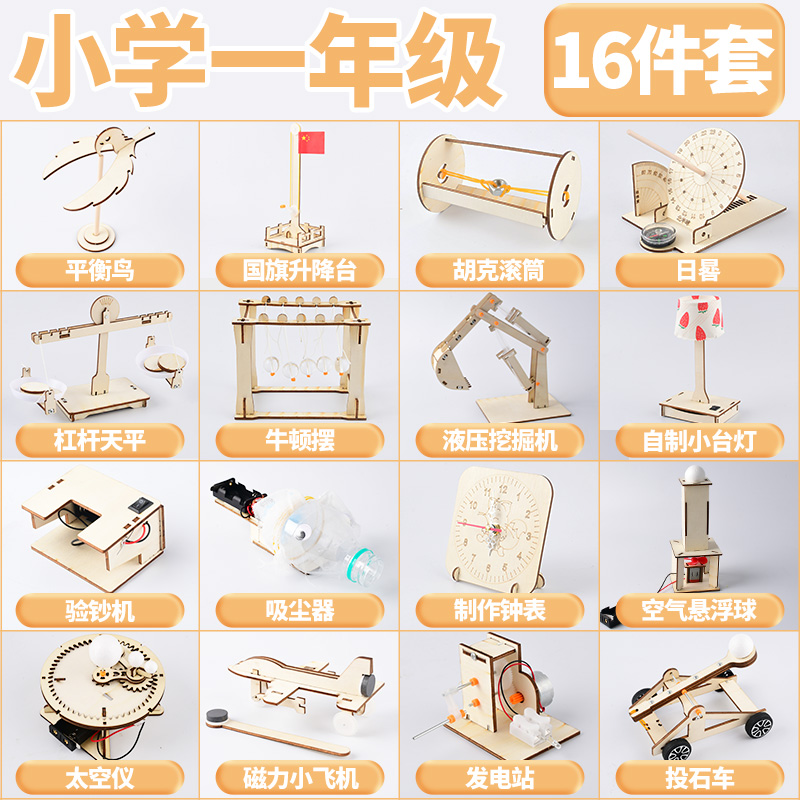 小学一年级 16件套

平衡鸟
国旗升降台
胡克滚筒
日晷

杠杆天平
牛顿摆
液压挖掘机
自制小台灯

验钞机
吸尘器
制作钟表
空气悬浮球

太空仪
磁力小飞机
发电站
投石车