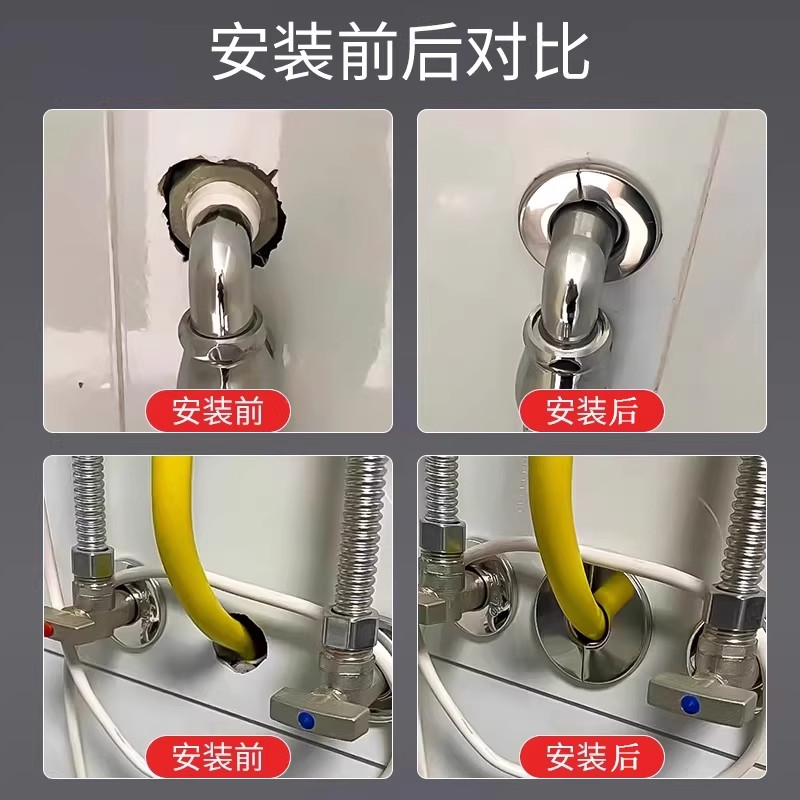 安装前后对比

安装前

安装后

安装前

安装后