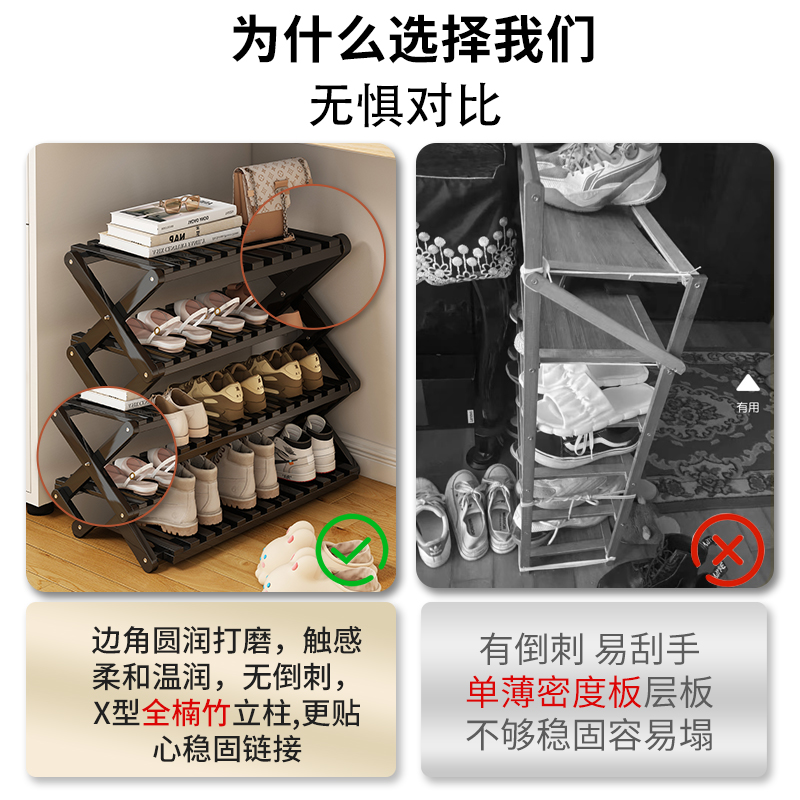 为什么选择我们
无惧对比

NAP

有用

边角圆润打磨，触感柔和温润，无倒刺，X型全楠竹立柱,更贴心稳固链接

有倒刺 易刮手
单薄密度板层板
不够稳固容易塌