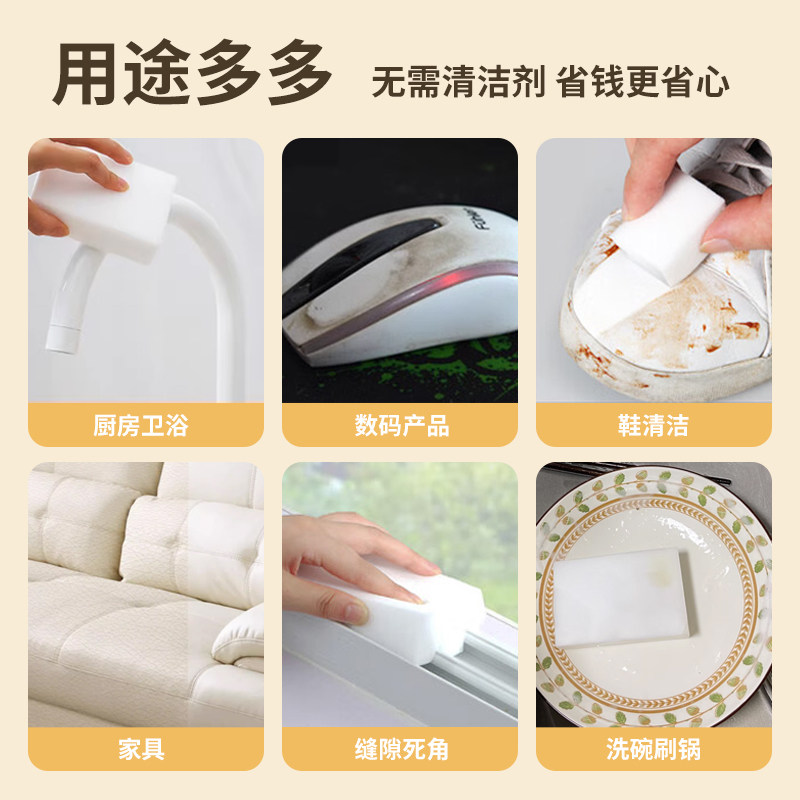 用途多多 无需清洁剂 省钱更省心

厨房卫浴

数码产品

鞋清洁

家具

缝隙死角

洗碗刷锅