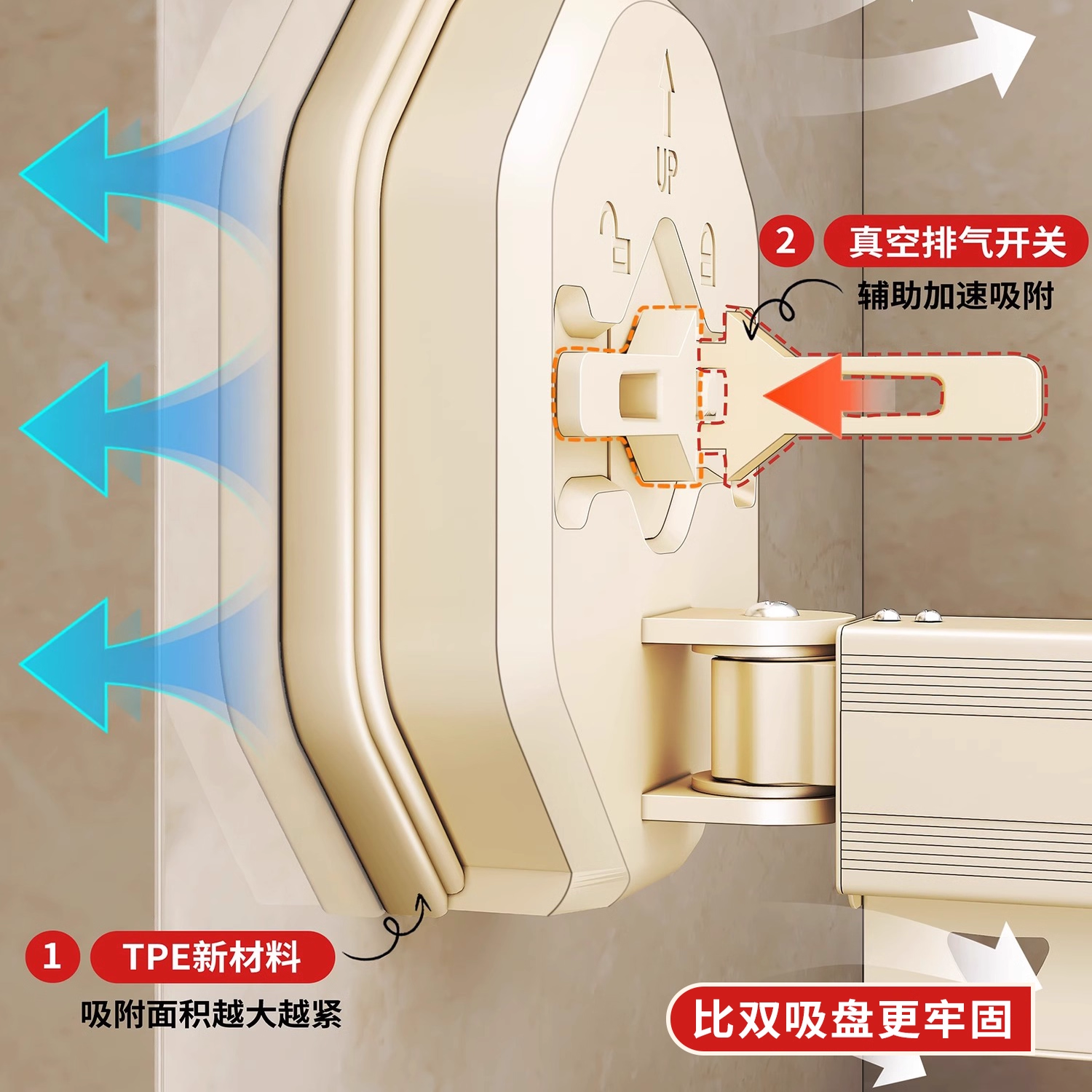 UP

2 真空排气开关

辅助加速吸附

1 TPE新材料

吸附面积越大越紧

比双吸盘更牢固