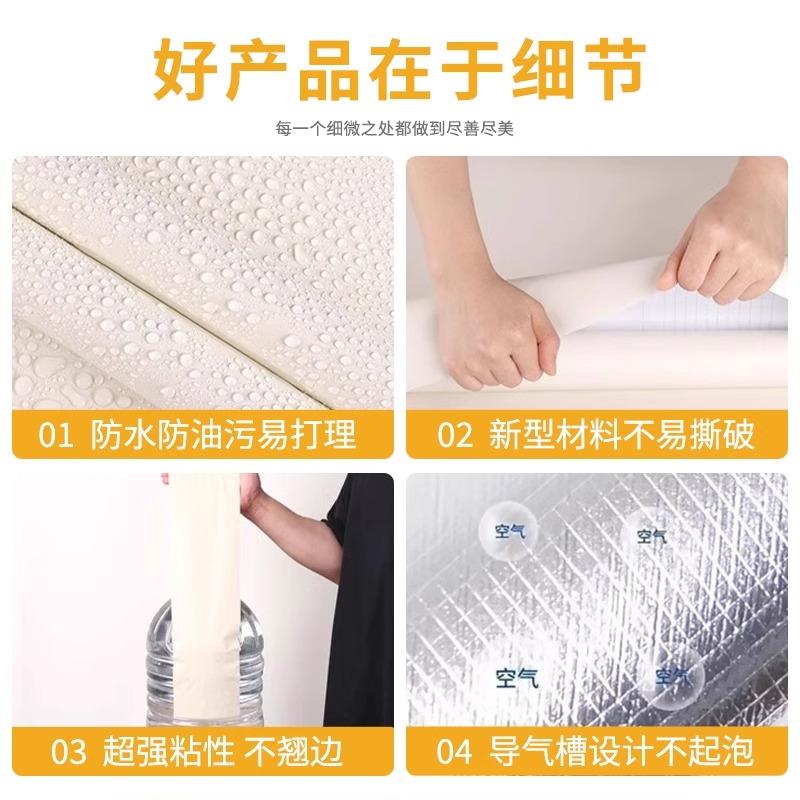 好产品在于细节

每一个细微之处都做到尽善尽美

01 防水防油污易打理

02 新型材料不易撕破

03 超强粘性 不翘边

空气

空气

空气

空气

04 导气槽设计不起泡