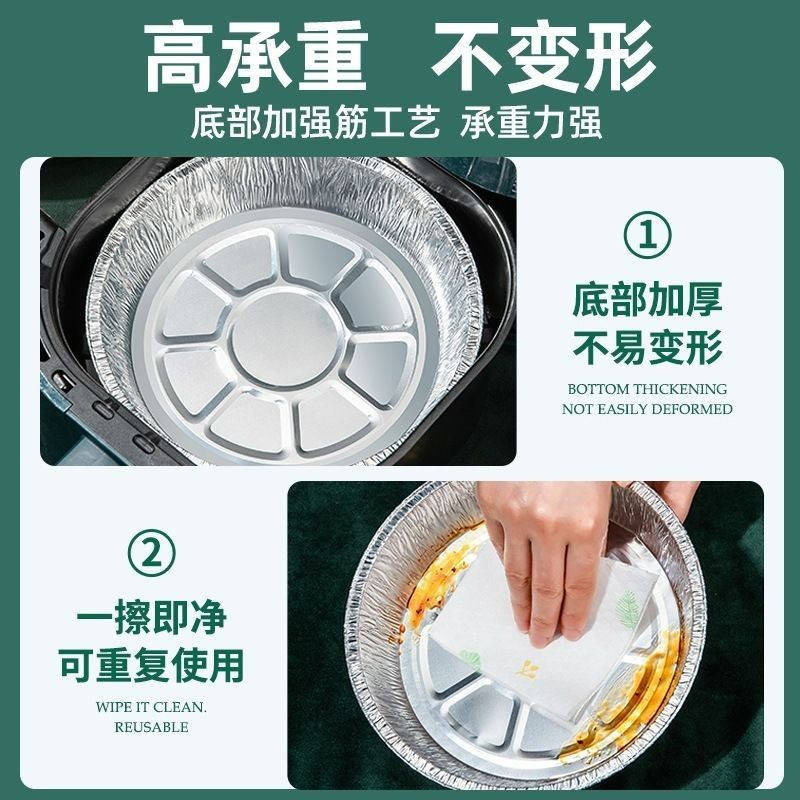 高承重 不变形

底部加强筋工艺 承重力强

①

底部加厚
不易变形

BOTTOM THICKENING
NOT EASILY DEFORMED

②

一擦即净
可重复使用

WIPE IT CLEAN.
REUSABLE