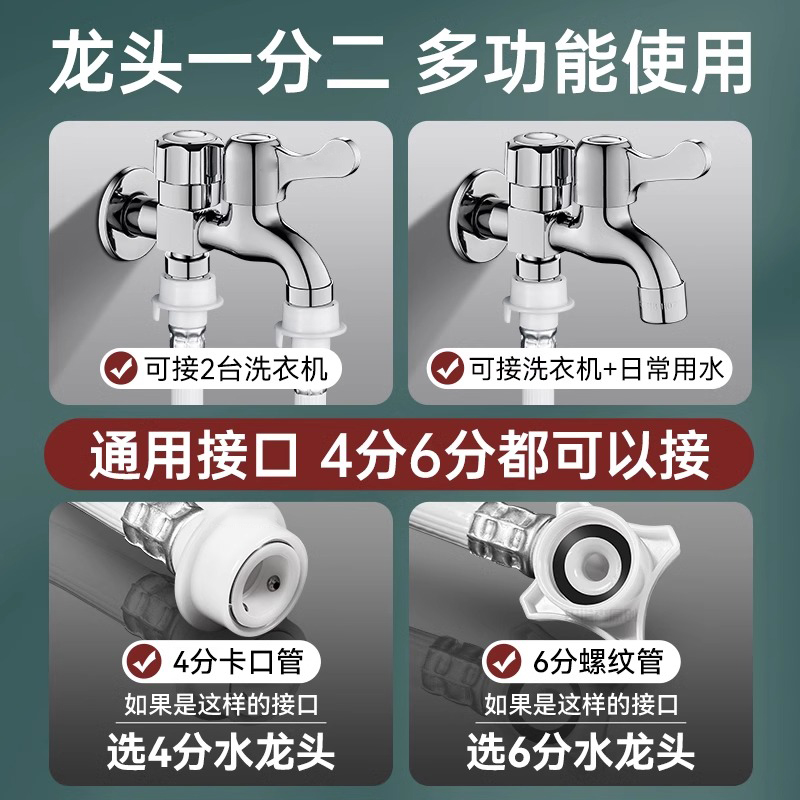 龙头一分二 多功能使用

可接2台洗衣机

可接洗衣机+日常用水

通用接口 4分6分都可以接

4分卡口管

如果是这样的接口

选4分水龙头

6分螺纹管

如果是这样的接口

选6分水龙头