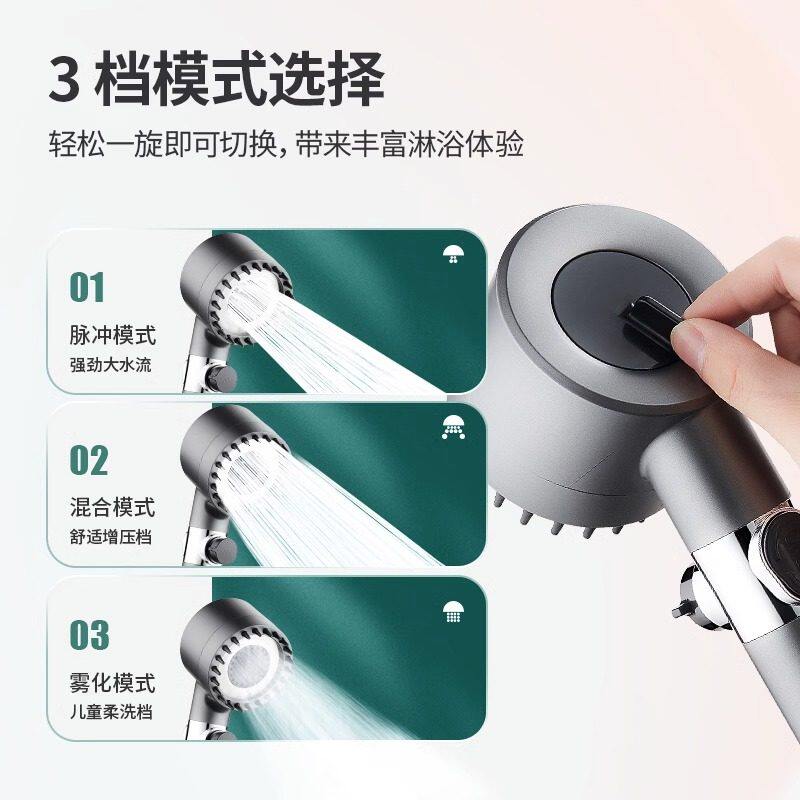 3 档模式选择

轻松一旋即可切换，带来丰富淋浴体验

01
脉冲模式
强劲大水流

02
混合模式
舒适增压档

03
雾化模式
儿童柔洗档