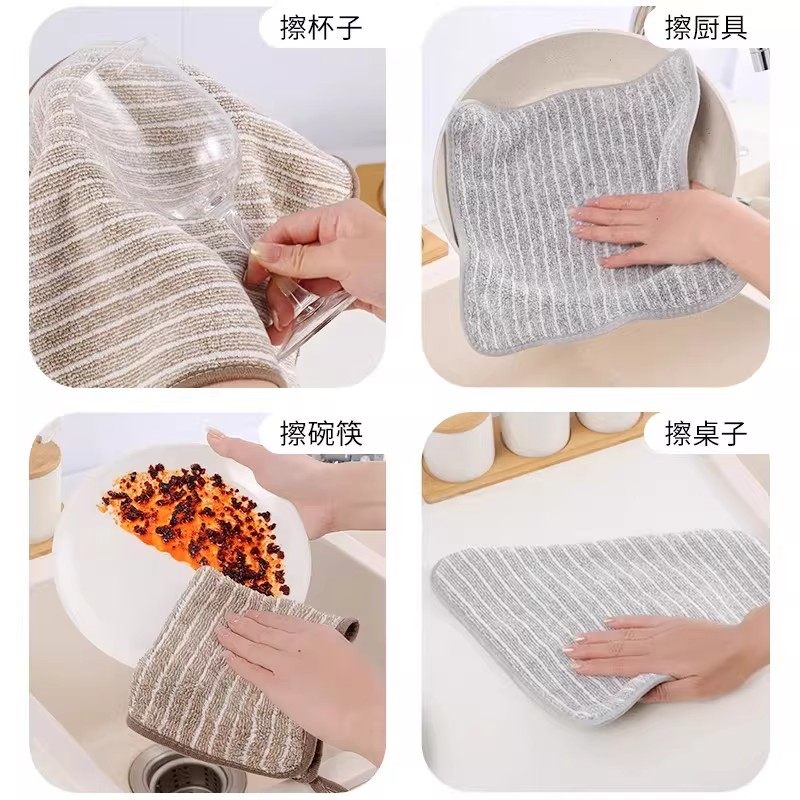 擦杯子

擦厨具

擦碗筷

擦桌子