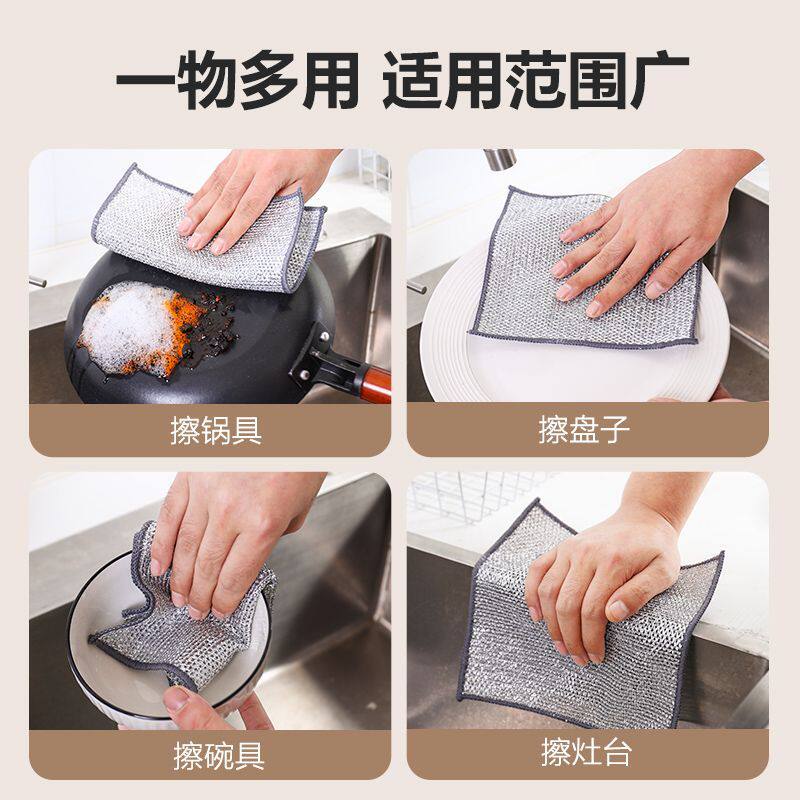 一物多用 适用范围广

擦锅具

擦盘子

擦碗具

擦灶台