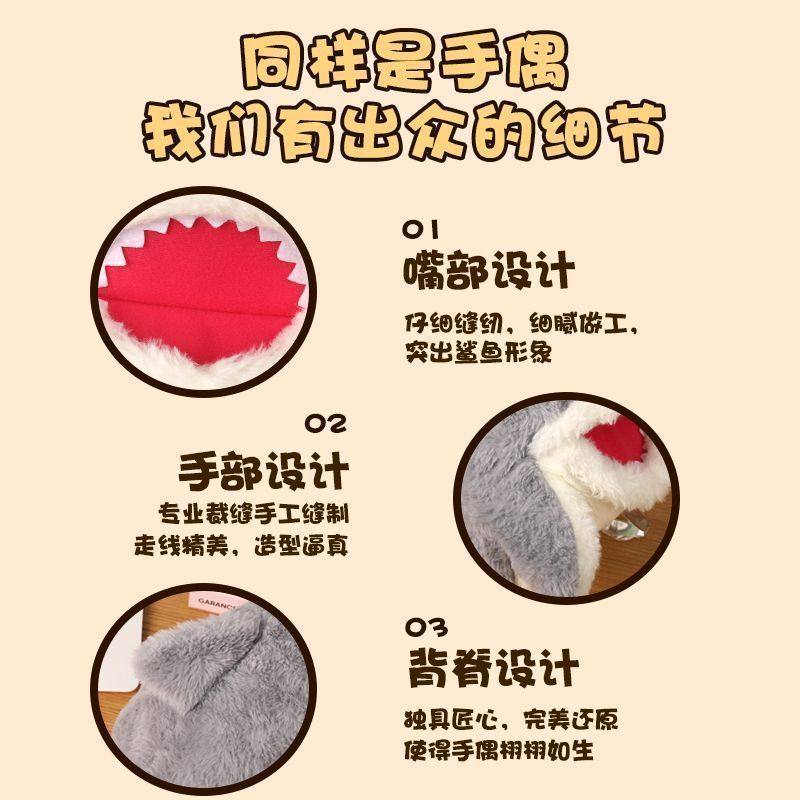 同样是手偶
我们有出众的细节

01
嘴部设计
仔细缝纫，细腻做工，
突出鲨鱼形象

02
手部设计
专业裁缝手工缝制
走线精美，造型逼真

GARANC

03
背脊设计
独具匠心，完美还原
使得手偶栩栩如生