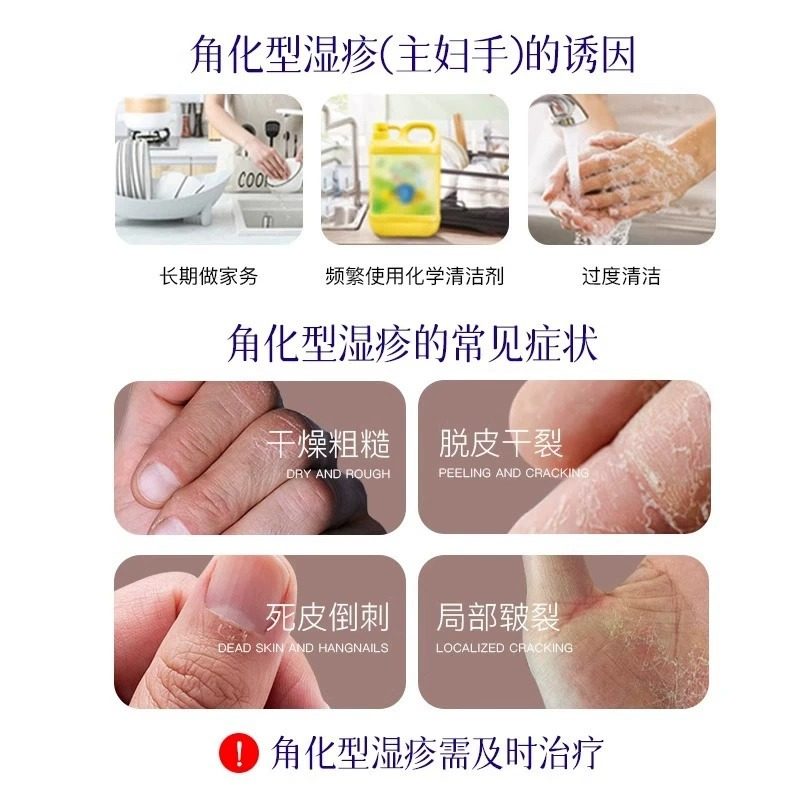 角化型湿疹(主妇手)的诱因

COO

长期做家务

频繁使用化学清洁剂

过度清洁

角化型湿疹的常见症状

干燥粗糙
DRY AND ROUGH

脱皮干裂
PEELING AND CRACKING

死皮倒刺
DEAD SKIN AND HANGNAILS

局部皲裂
LOCALIZED CRACKING

! 角化型湿疹需及时治疗