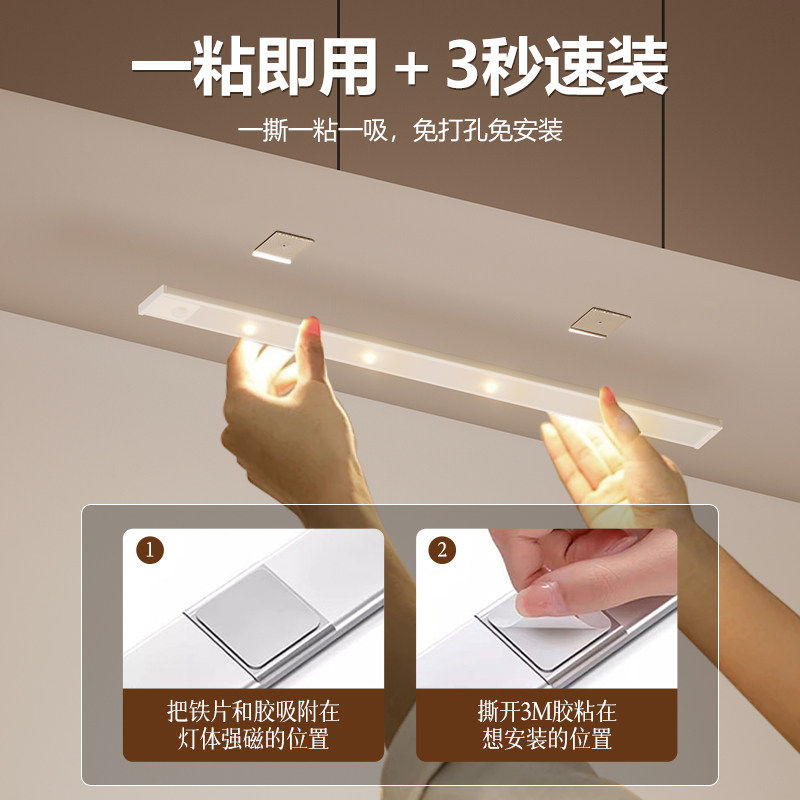 一粘即用 + 3秒速装

一撕一粘一吸，免打孔免安装

1

把铁片和胶吸附在灯体强磁的位置

2

撕开3M胶粘在想安装的位置