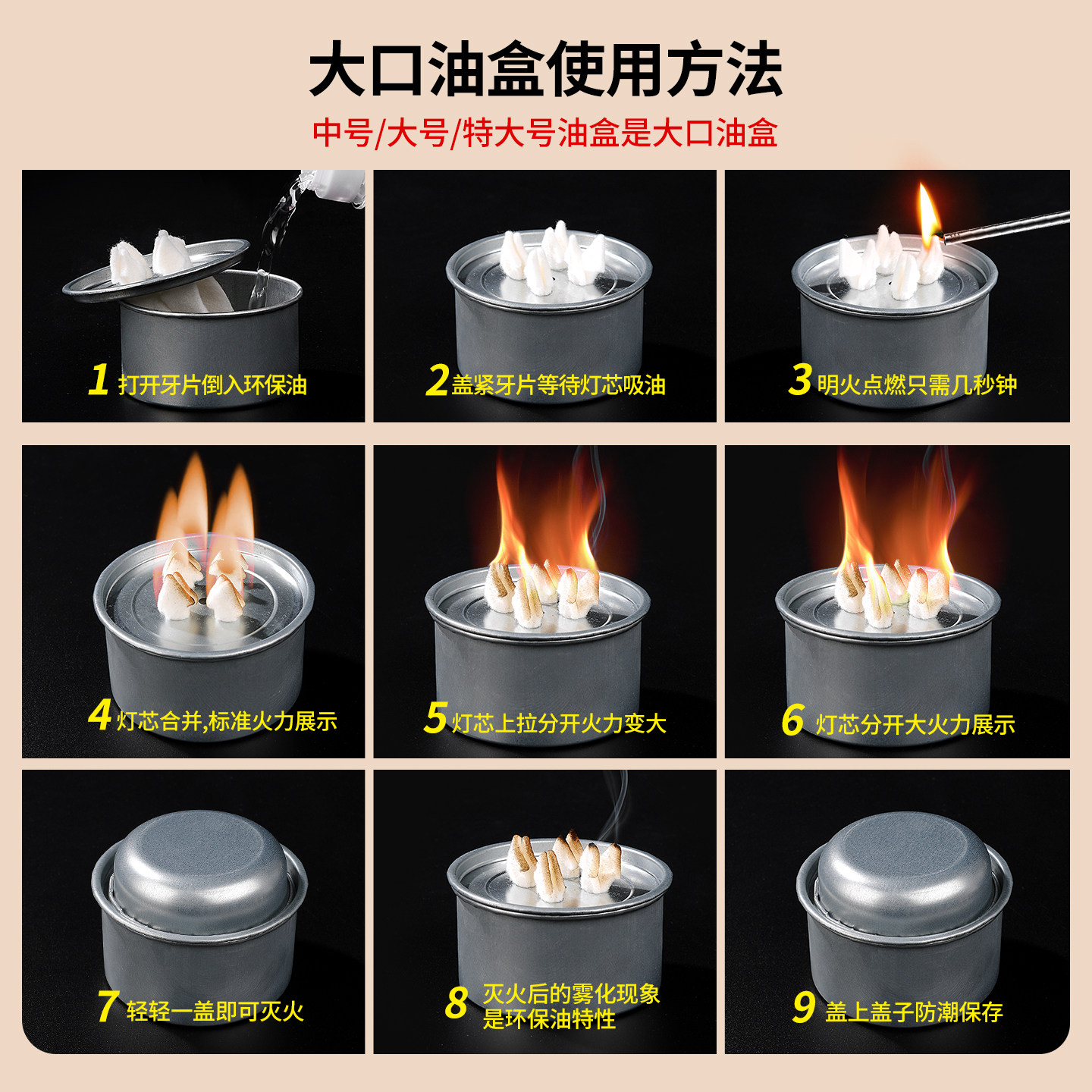 大口油盒使用方法

中号/大号/特大号油盒是大口油盒

1 打开牙片倒入环保油

2 盖紧牙片等待灯芯吸油

3 明火点燃只需几秒钟

4 灯芯合并,标准火力展示

5 灯芯上拉分开火力变大

6 灯芯分开大火力展示

7 轻轻一盖即可灭火

8 灭火后的雾化现象是环保油特性

9 盖上盖子防潮保存