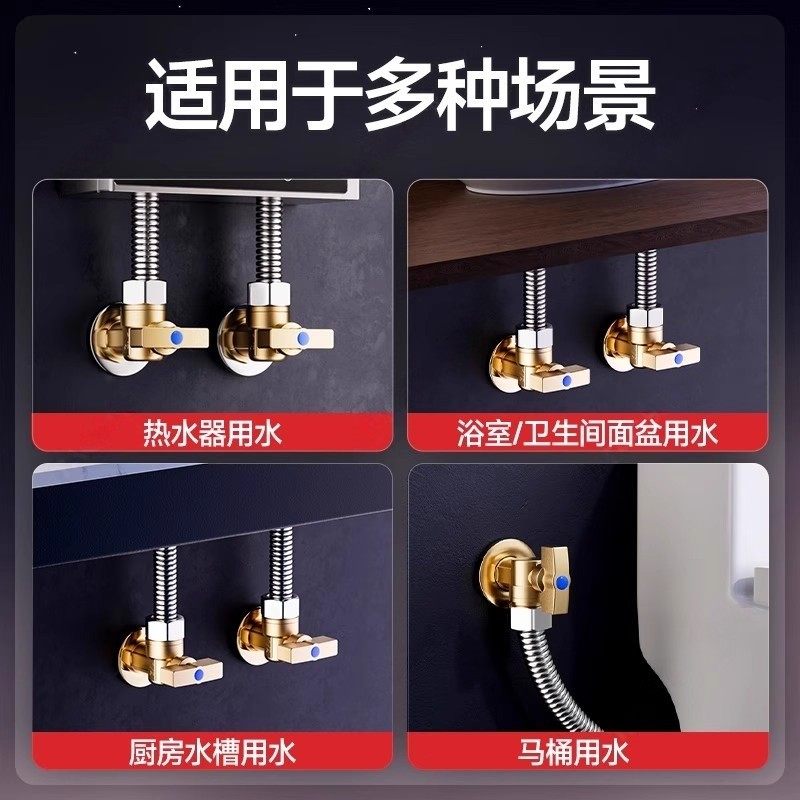 适用于多种场景

热水器用水

浴室/卫生间面盆用水

厨房水槽用水

马桶用水