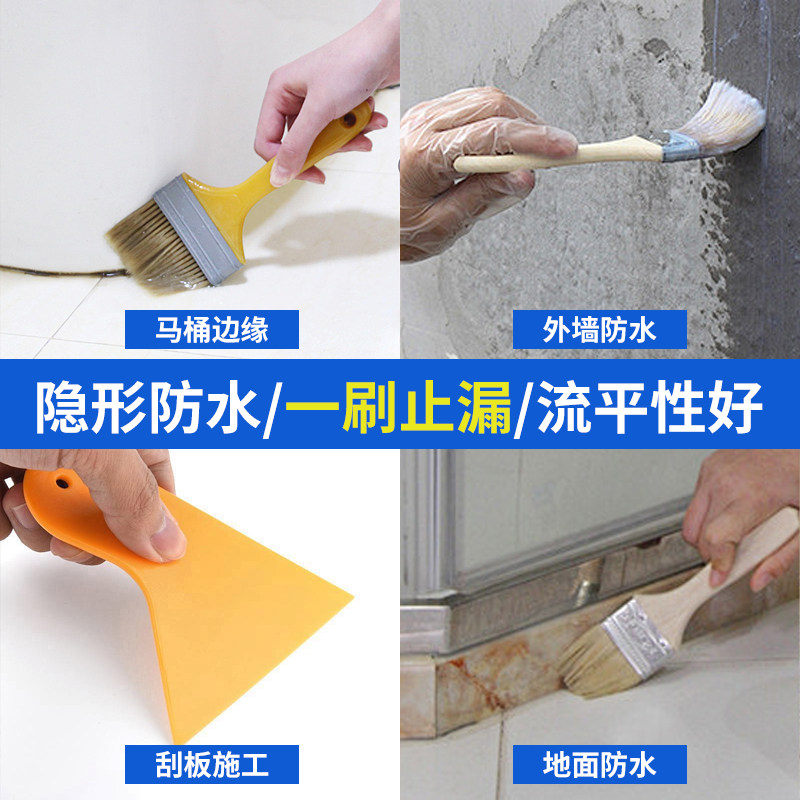 马桶边缘

外墙防水

隐形防水/一刷止漏/流平性好

刮板施工

地面防水