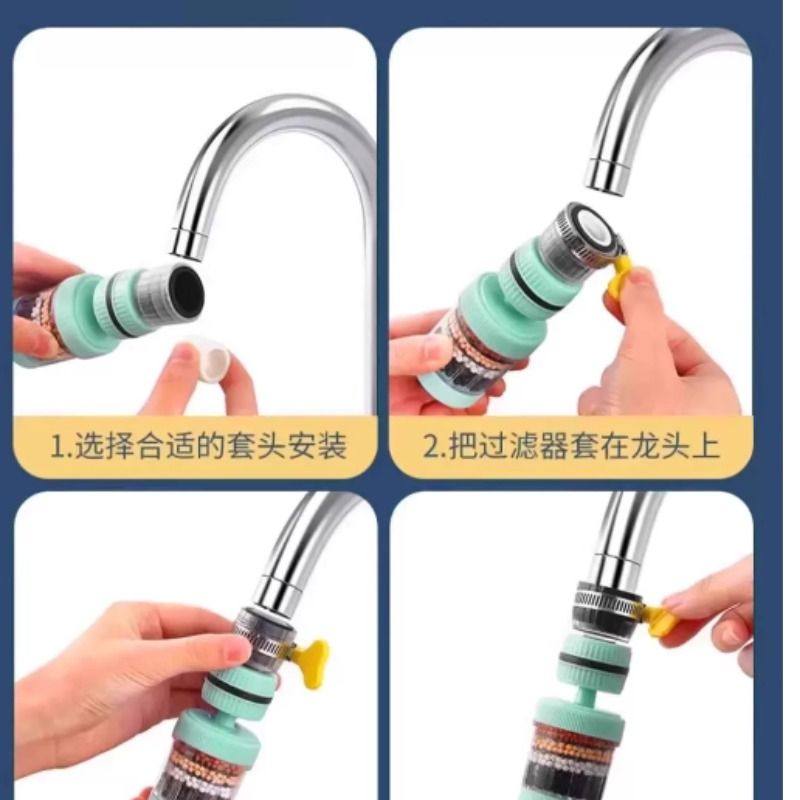 1.选择合适的套头安装

2.把过滤器套在龙头上