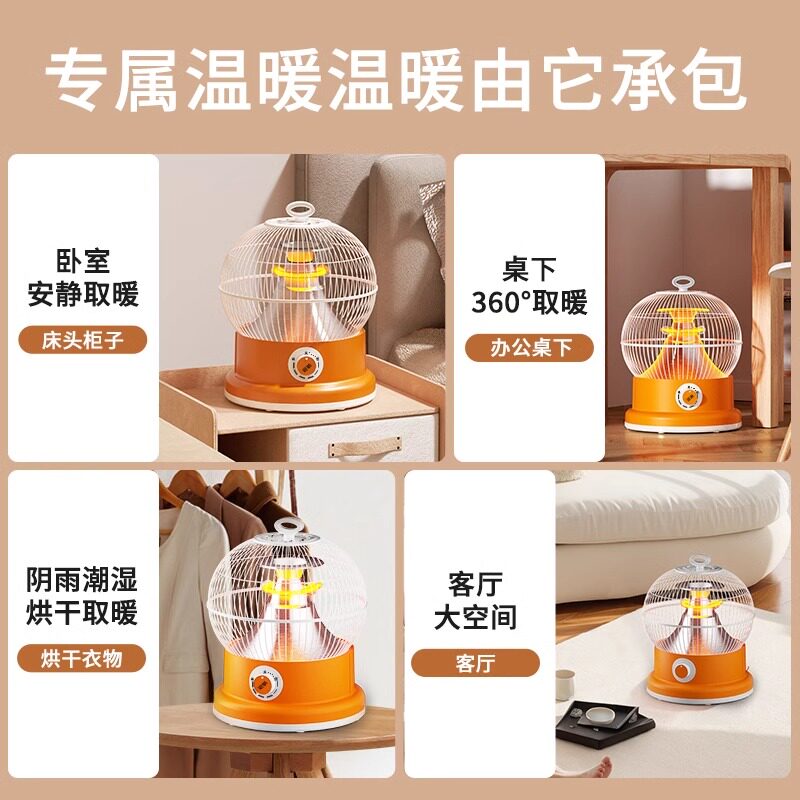 专属温暖温暖由它承包

卧室
安静取暖

床头柜子

桌下
360°取暖

办公桌下

阴雨潮湿
烘干取暖

烘干衣物

客厅
大空间

客厅