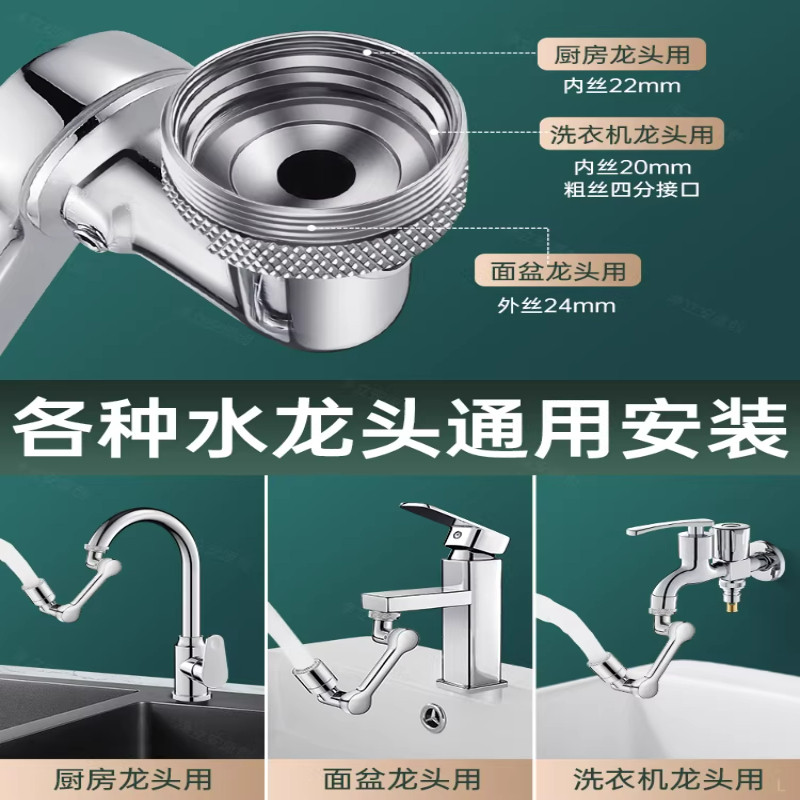 厨房龙头用
内丝22mm

洗衣机龙头用
内丝20mm
粗丝四分接口

面盆龙头用
外丝24mm

各种水龙头通用安装

厨房龙头用

面盆龙头用

洗衣机龙头用