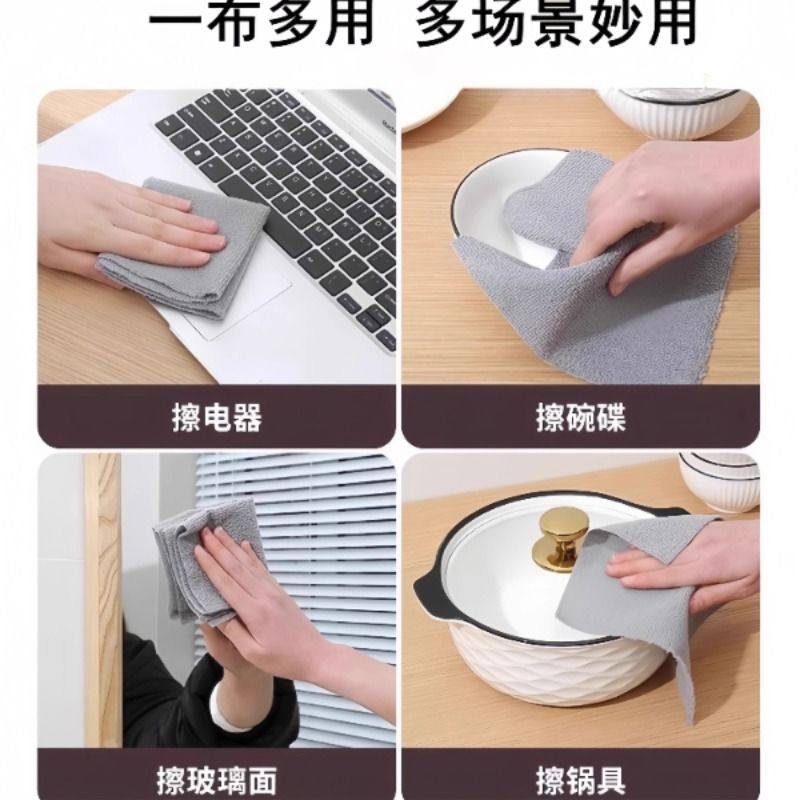 一布多用 多场景妙用

擦电器

擦碗碟

擦玻璃面

擦锅具