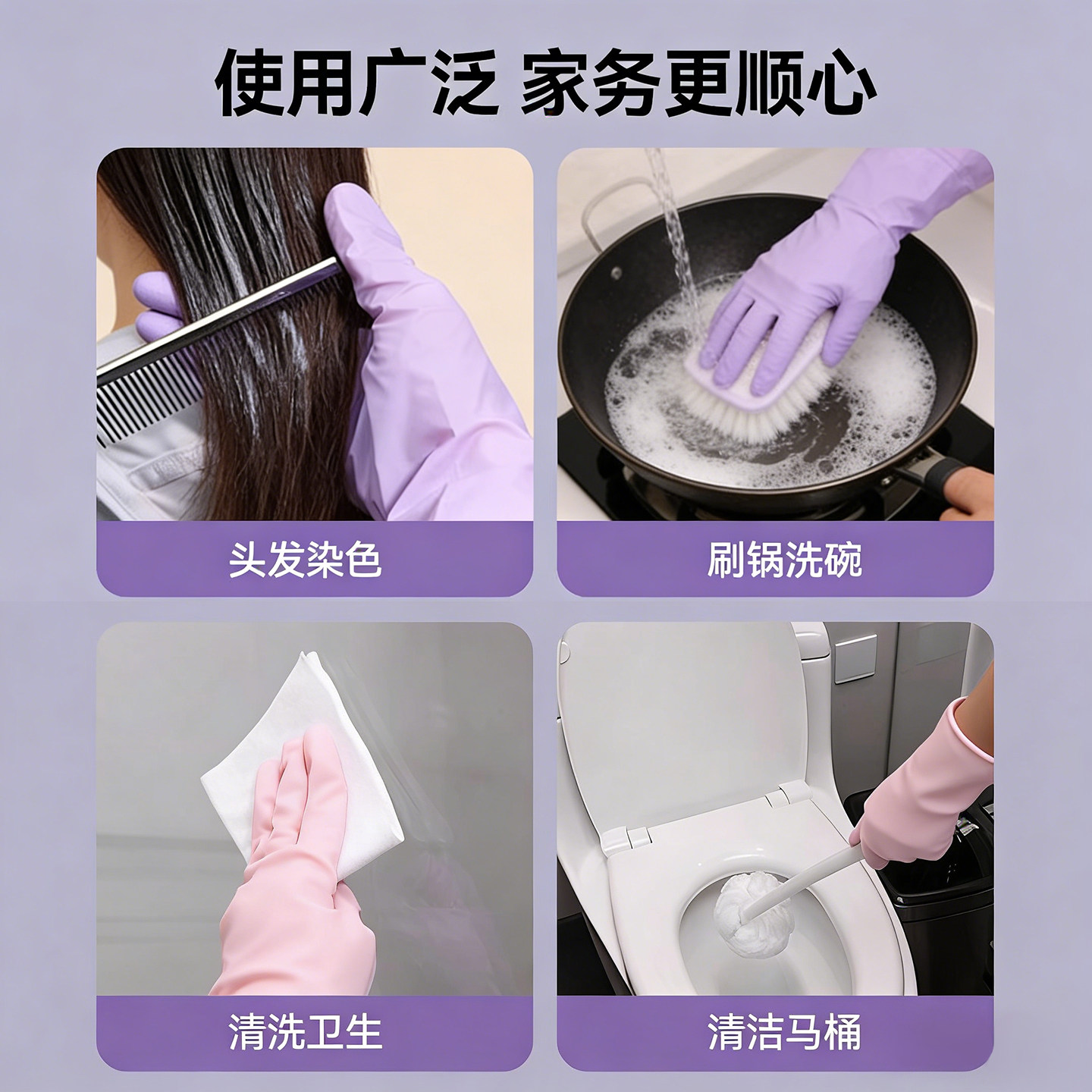 使用广泛 家务更顺心

头发染色

刷锅洗碗

清洗卫生

清洁马桶