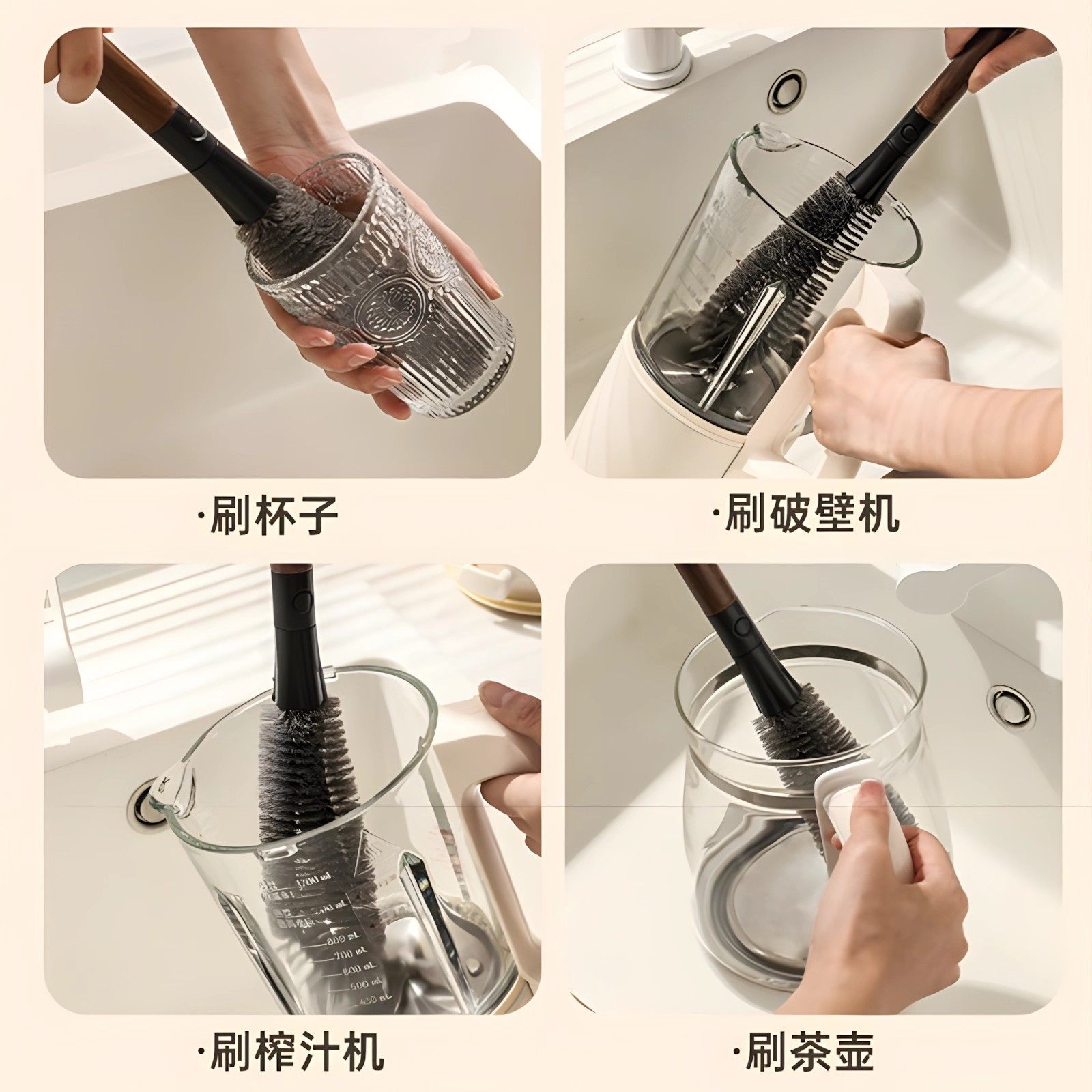 ·刷杯子

·刷破壁机

·刷榨汁机

·刷茶壶