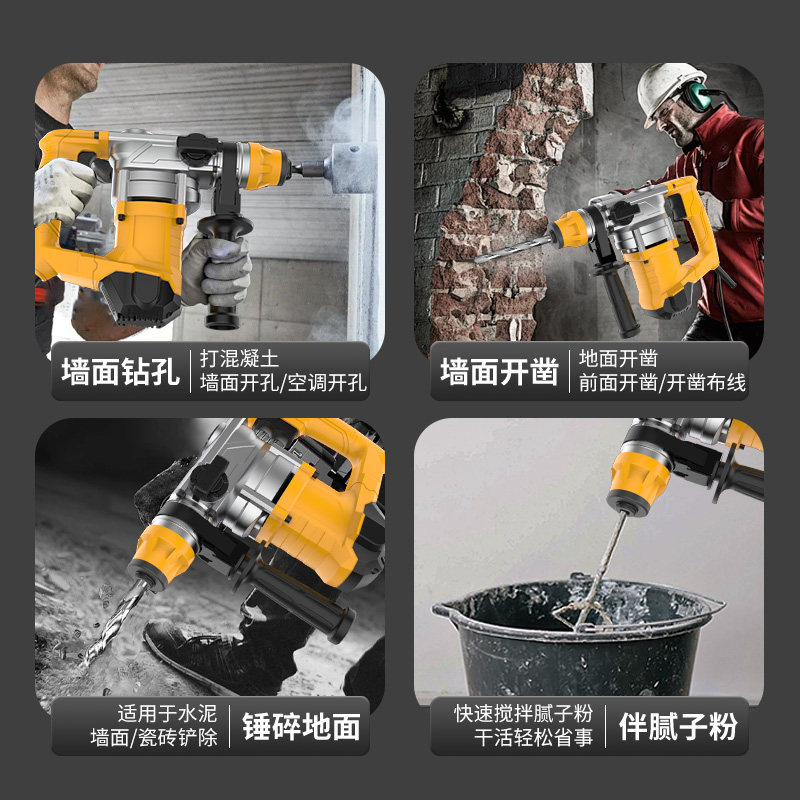 墙面钻孔
打混凝土
墙面开孔/空调开孔

墙面开凿
地面开凿
前面开凿/开凿布线

适用于水泥
墙面/瓷砖铲除
锤碎地面

快速搅拌腻子粉
干活轻松省事
伴腻子粉