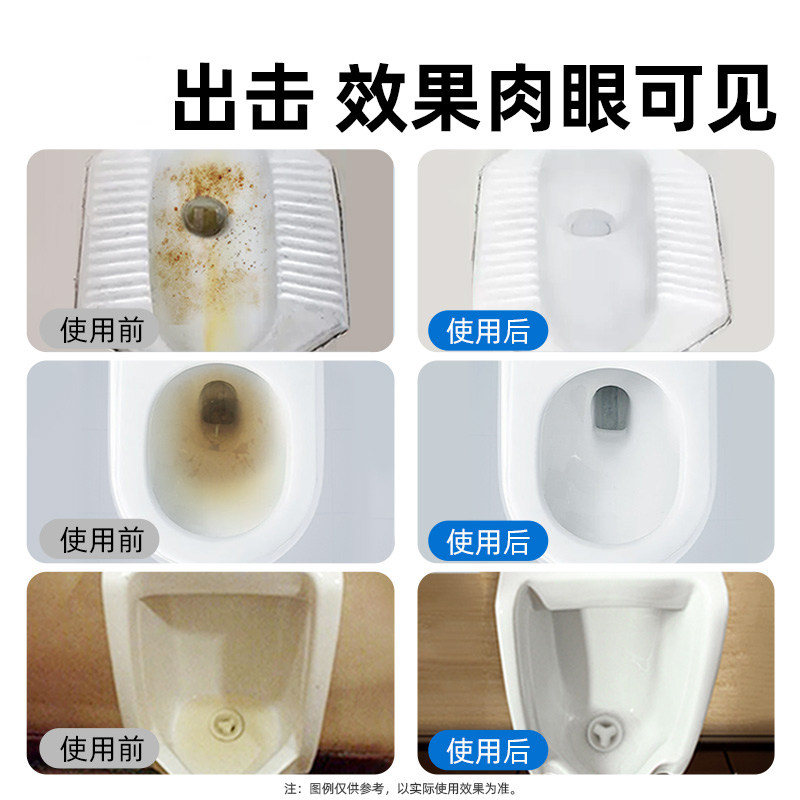 出击 效果肉眼可见

使用前

使用后

使用前

使用后

使用前

使用后

注：图例仅供参考，以实际使用效果为准。