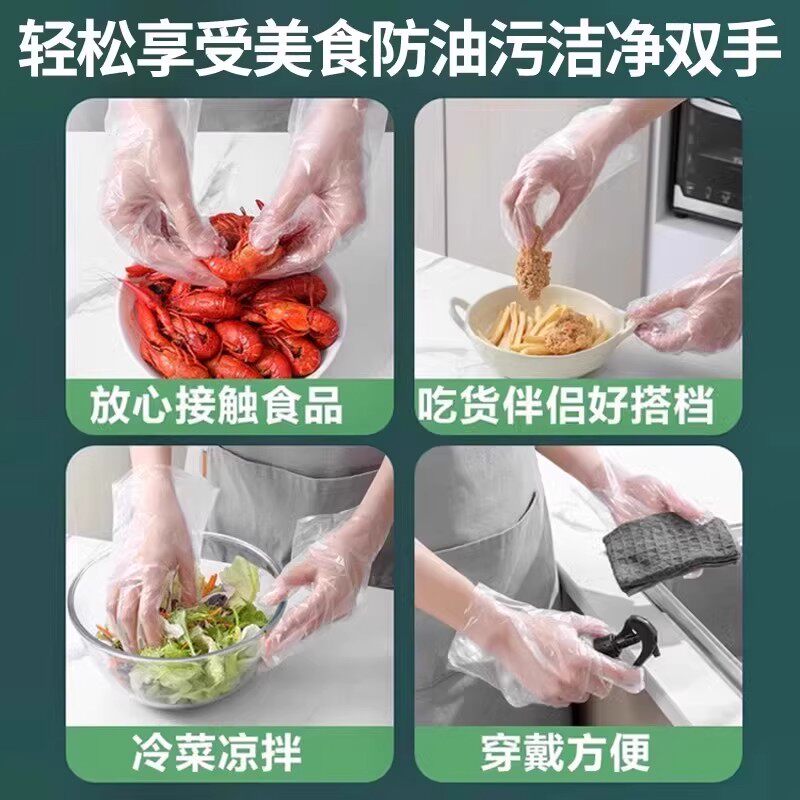 轻松享受美食防油污洁净双手

放心接触食品

吃货伴侣好搭档

冷菜凉拌

穿戴方便