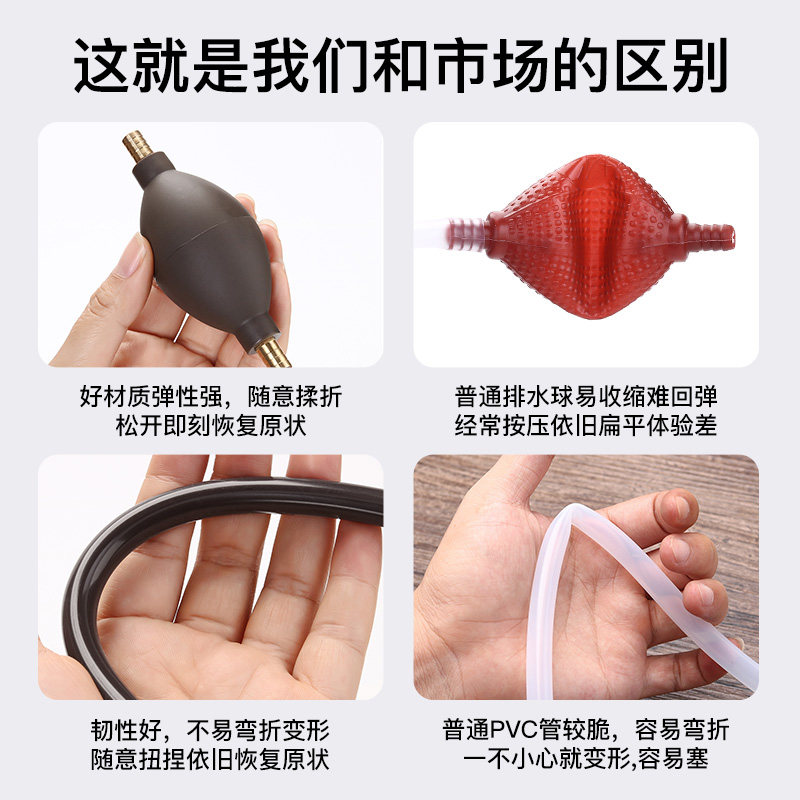 这就是我们和市场的区别

好材质弹性强，随意揉折
松开即刻恢复原状

普通排水球易收缩难回弹
经常按压依旧扁平体验差

韧性好，不易弯折变形
随意扭捏依旧恢复原状

普通PVC管较脆，容易弯折
一不小心就变形,容易塞