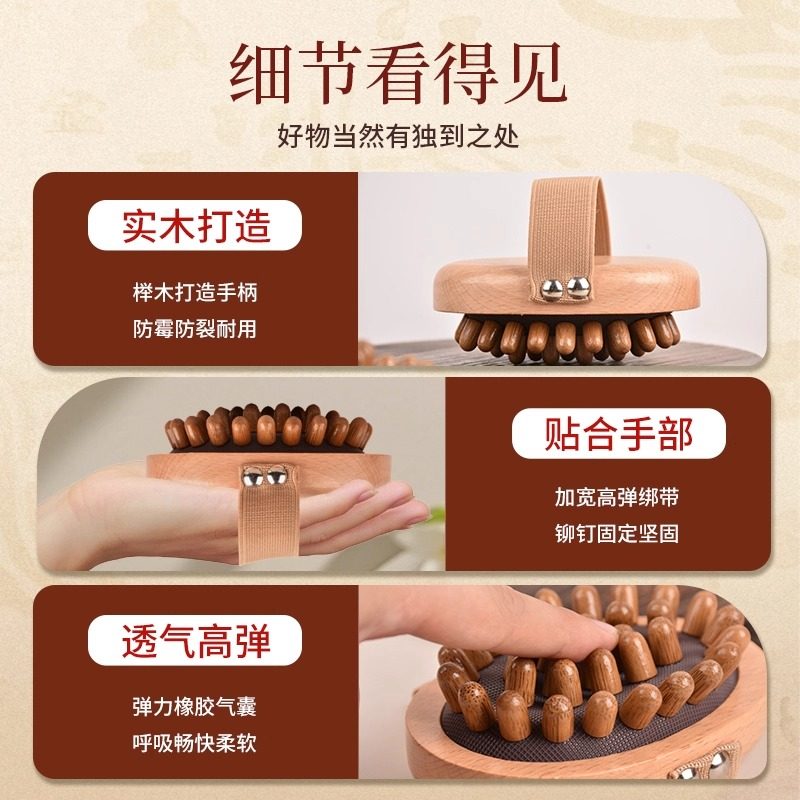 细节看得见

好物当然有独到之处

实木打造

榉木打造手柄
防霉防裂耐用

贴合手部

加宽高弹绑带
铆钉固定坚固

透气高弹

弹力橡胶气囊
呼吸畅快柔软