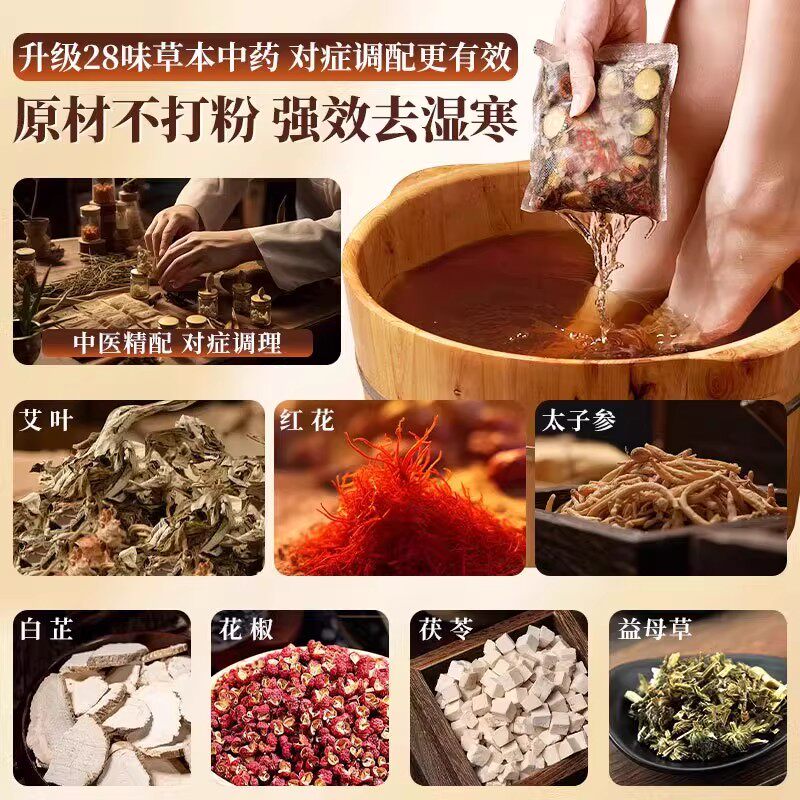 升级28味草本中药 对症调配更有效

原材不打粉 强效去湿寒

中医精配 对症调理

艾叶

红花

太子参

白芷

花椒

茯苓

益母草