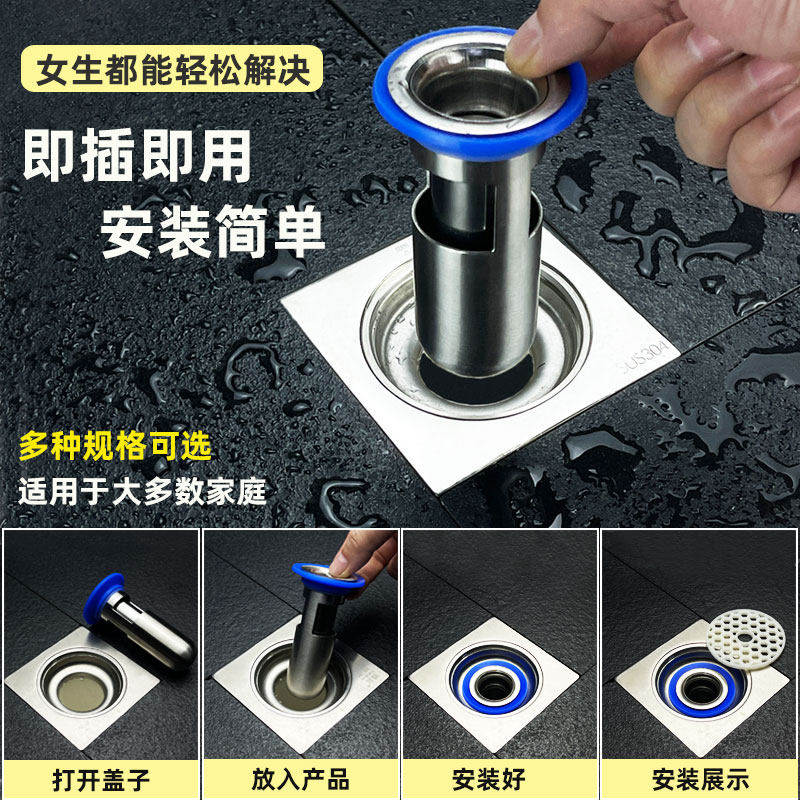 女生都能轻松解决

即插即用
安装简单

SUS304

多种规格可选
适用于大多数家庭

打开盖子

放入产品

安装好

安装展示