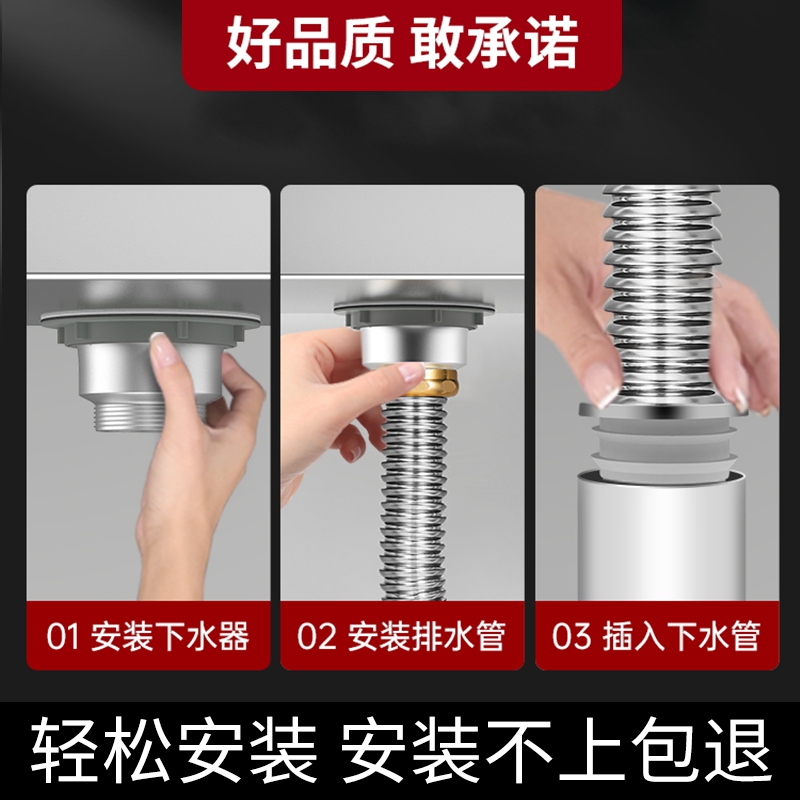 好品质 敢承诺

01 安装下水器

02 安装排水管

03 插入下水管

轻松安装 安装不上包退