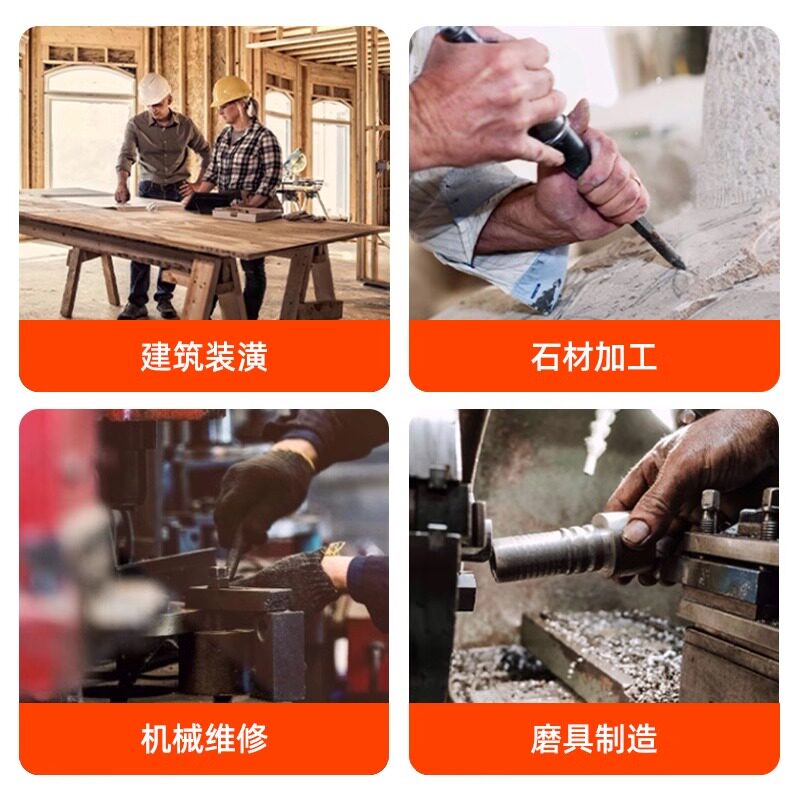 建筑装潢

石材加工

机械维修

磨具制造