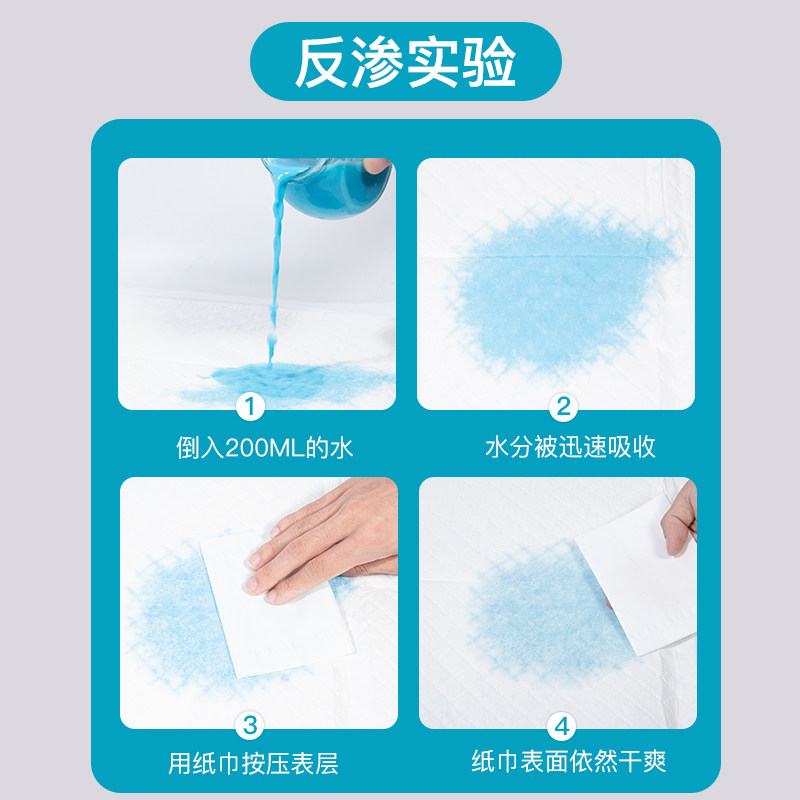 反渗实验

1
倒入200ML的水

2
水分被迅速吸收

3
用纸巾按压表层

4
纸巾表面依然干爽