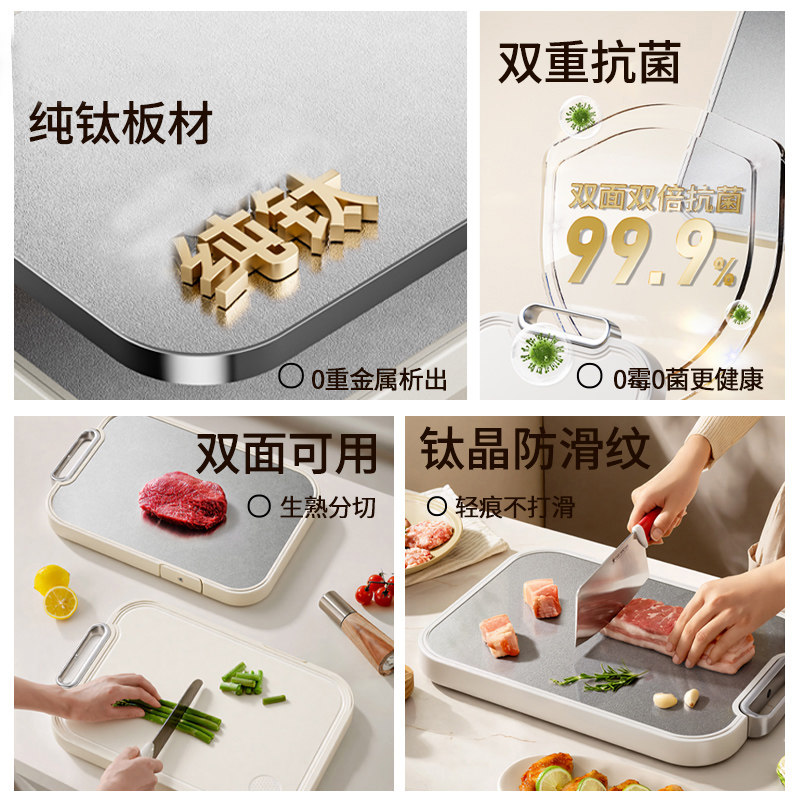 纯钛板材

纯钛

○ 0重金属析出

双重抗菌

双面双倍抗菌

99.9%

○ 0霉0菌更健康

双面可用

○ 生熟分切

钛晶防滑纹

○ 轻痕不打滑