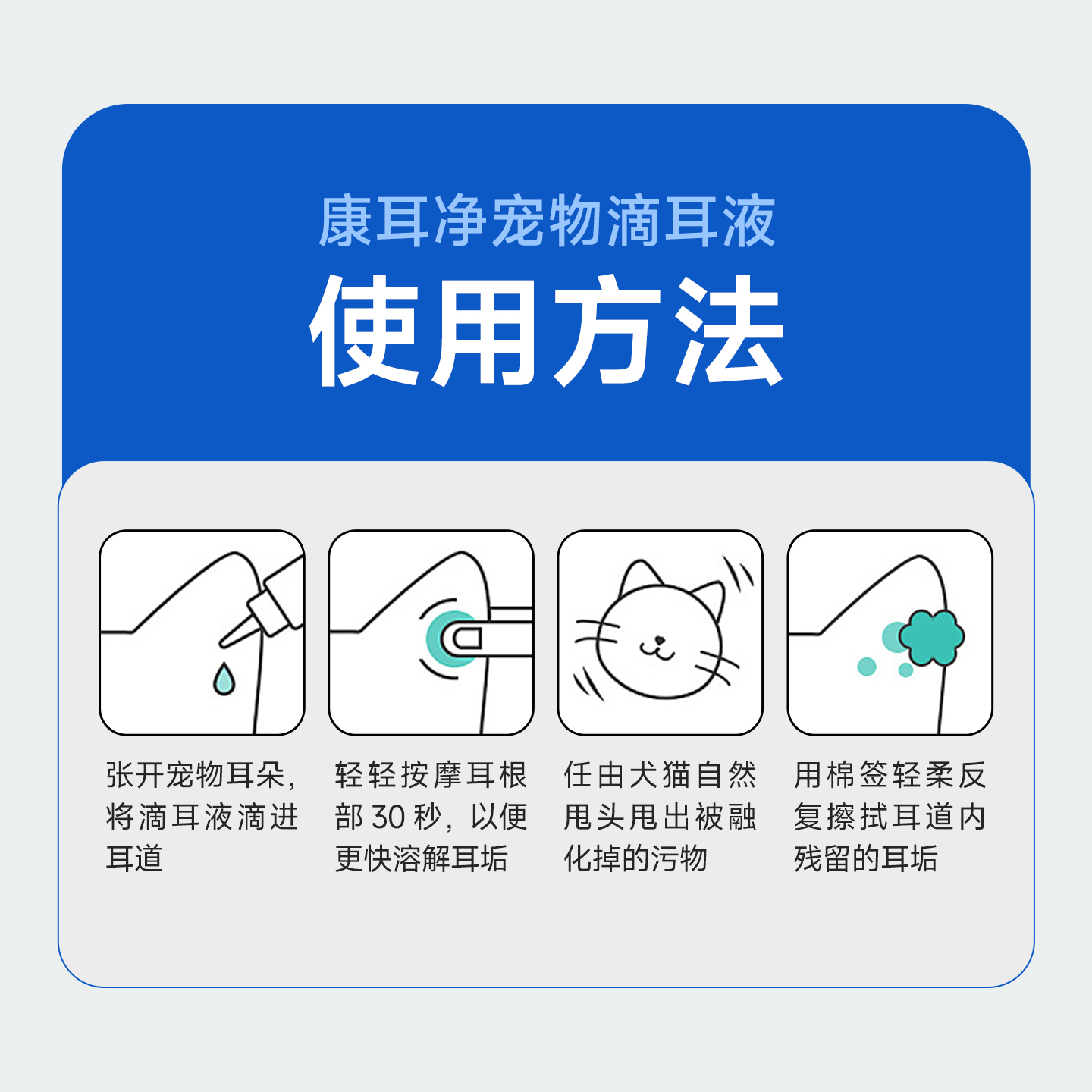 康耳净宠物滴耳液

使用方法

张开宠物耳朵，将滴耳液滴进耳道

轻轻按摩耳根部 30 秒，以便更快溶解耳垢

任由犬猫自然甩头甩出被融化掉的污物

用棉签轻柔反复擦拭耳道内残留的耳垢